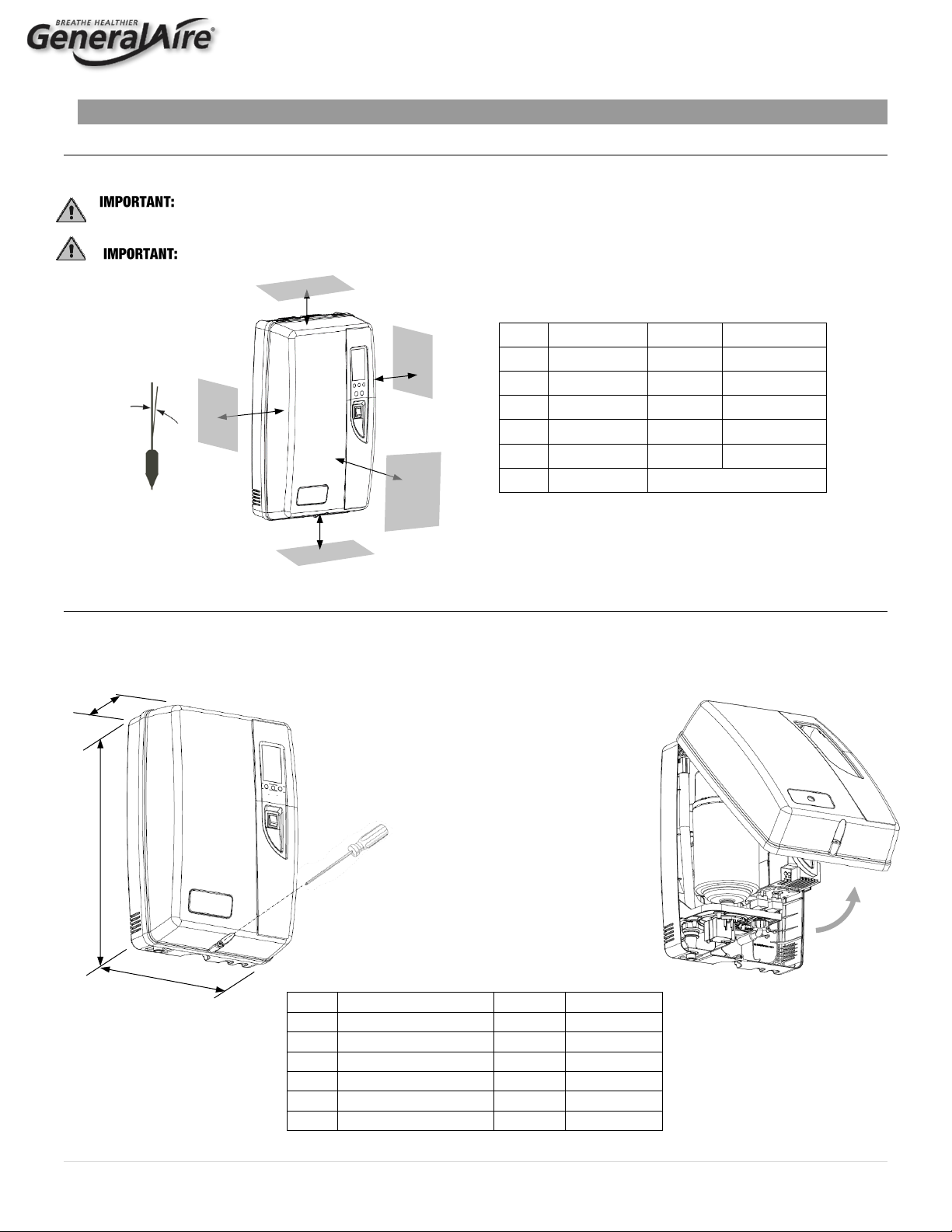 BREATHE HEALTHIER
GeneralAire®

IMPORTANT:

IMPORTANT: