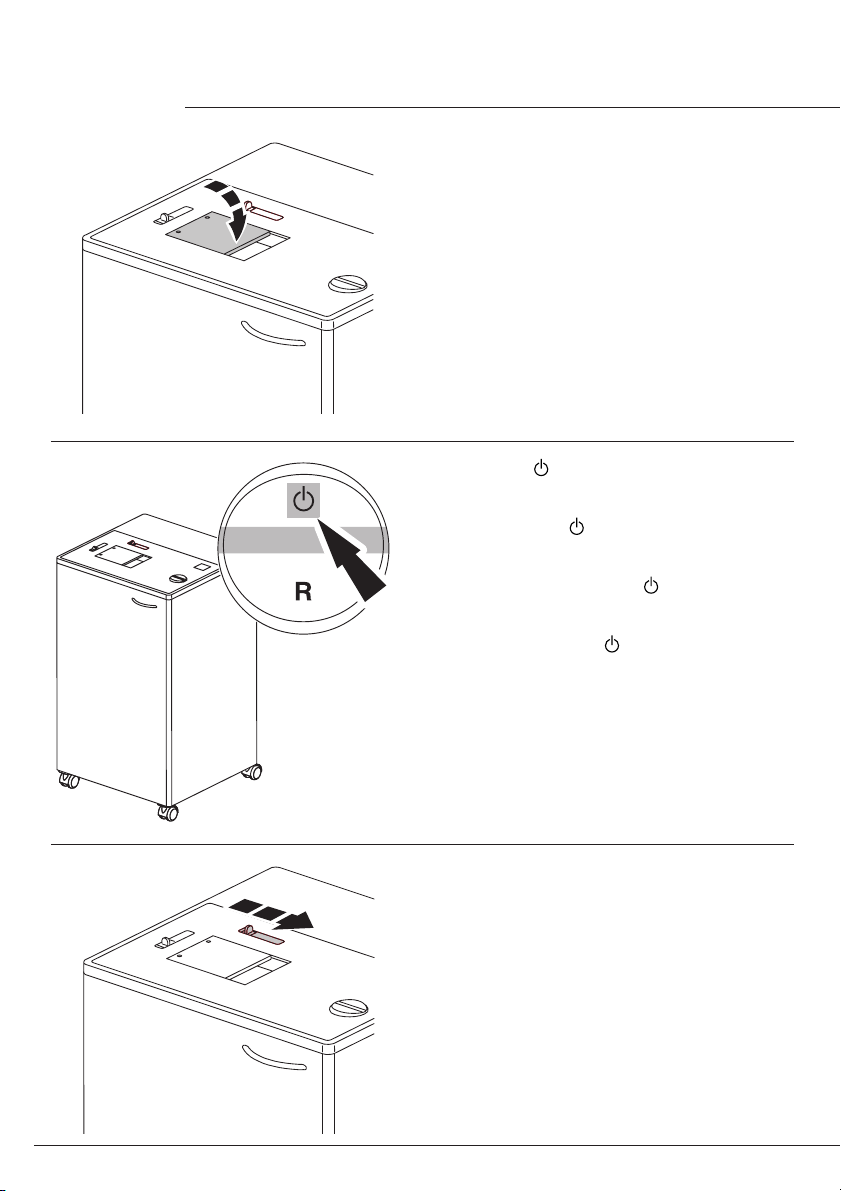 R