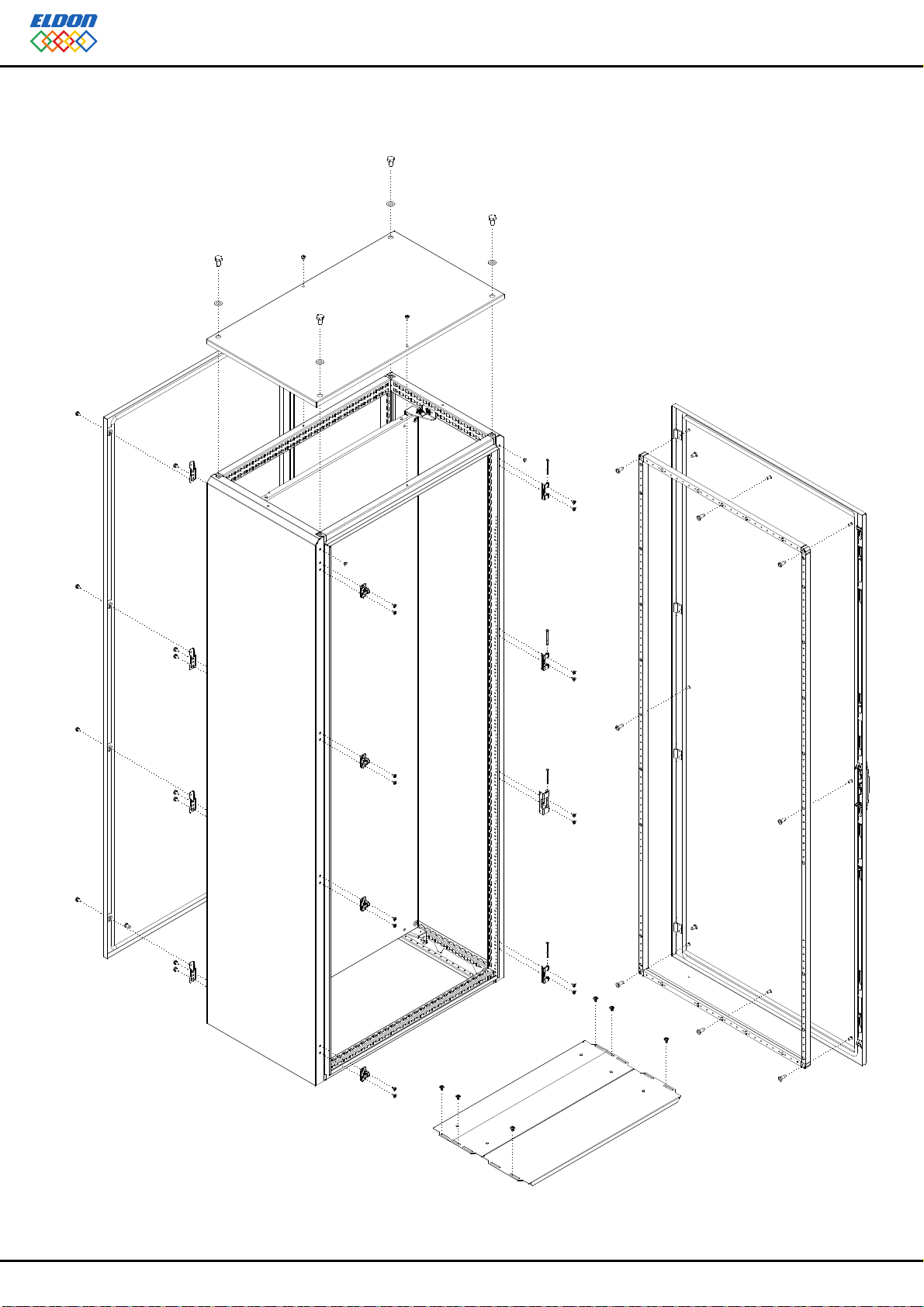 ELDON