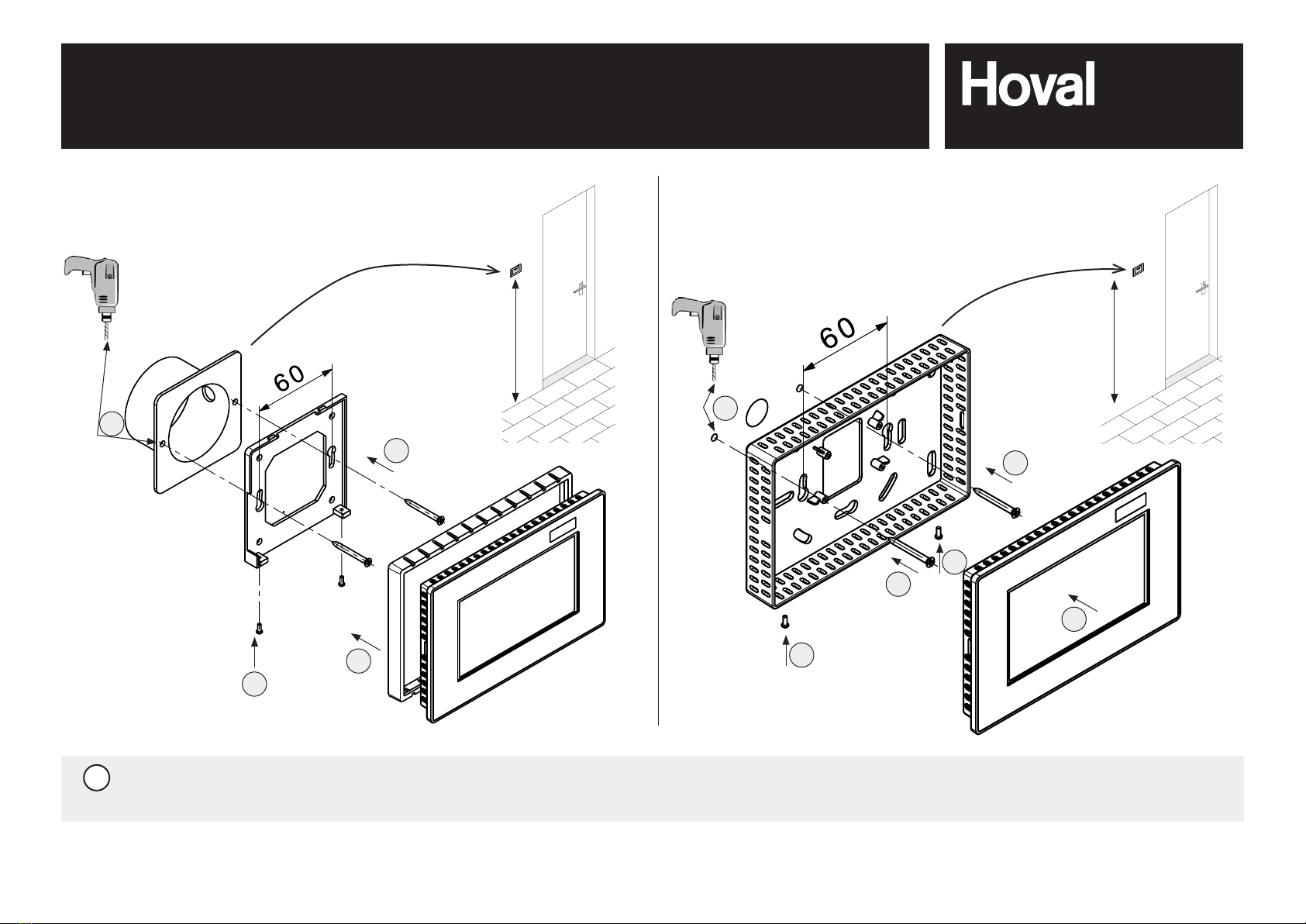 Hoval

60

60