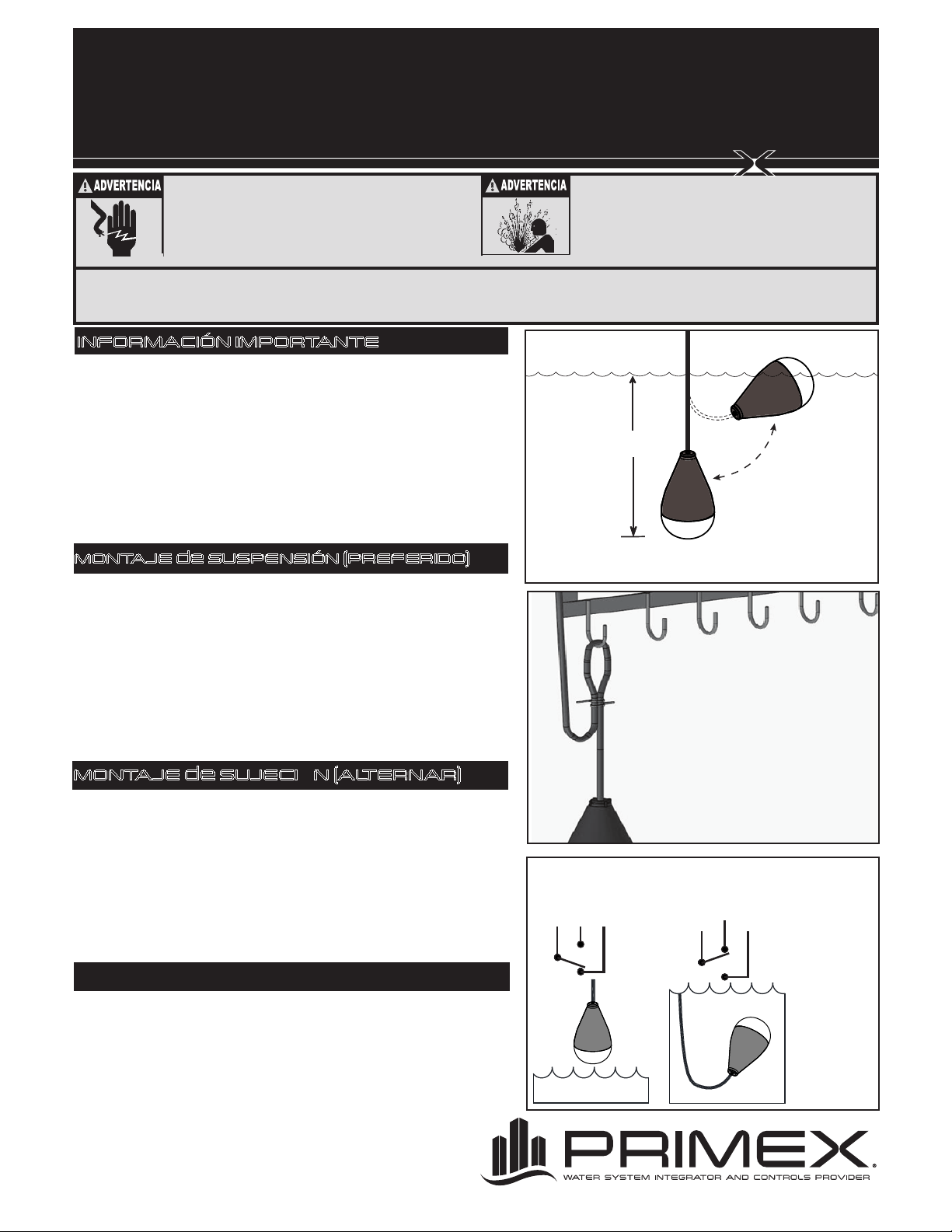 ADVERTENCIA

ADVERTENCIA

INFORMACIÓN IMPORTANTE

MONTAJE de SUSPENSIÓN (PREFERIDO)

MONTAJE de SUJECI N (ALTERNAR)

PRIMEX.
WATER SYSTEM INTEGRATOR AND CONTROLS PROVIDER