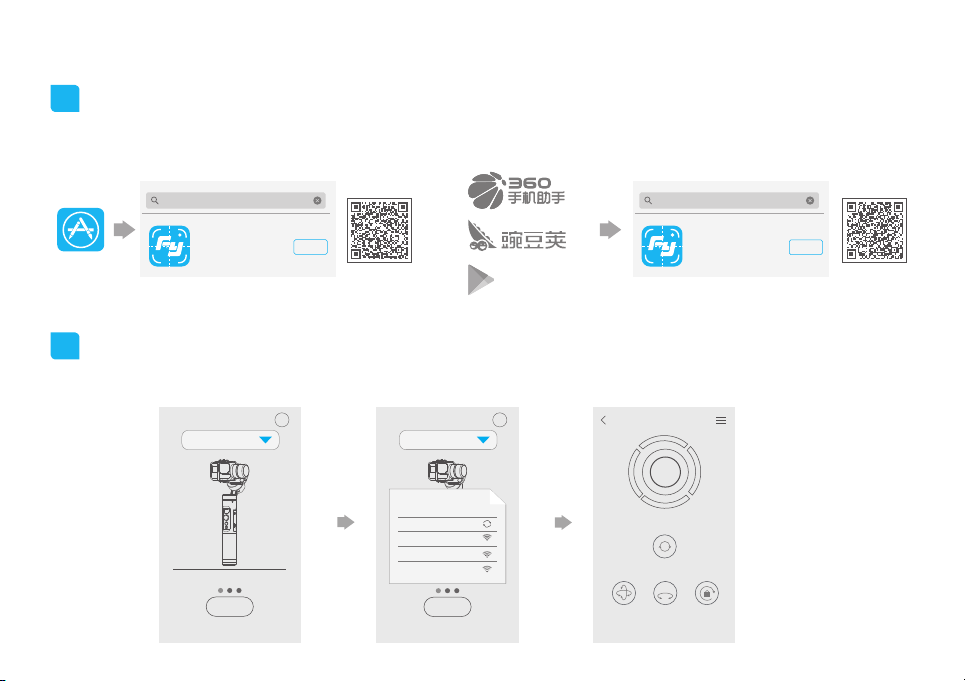 360 手机助手

豌豆荚