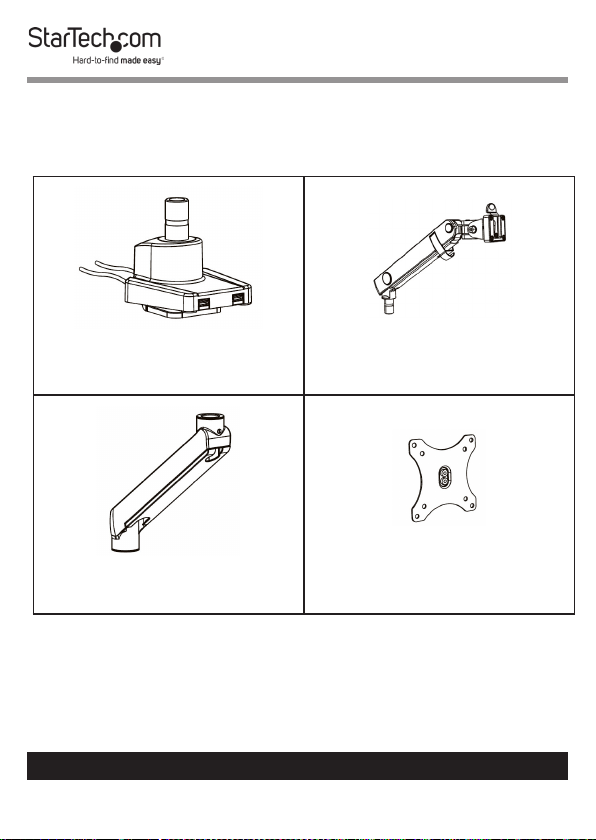 StarTech.com
Hard-to-find made easy®