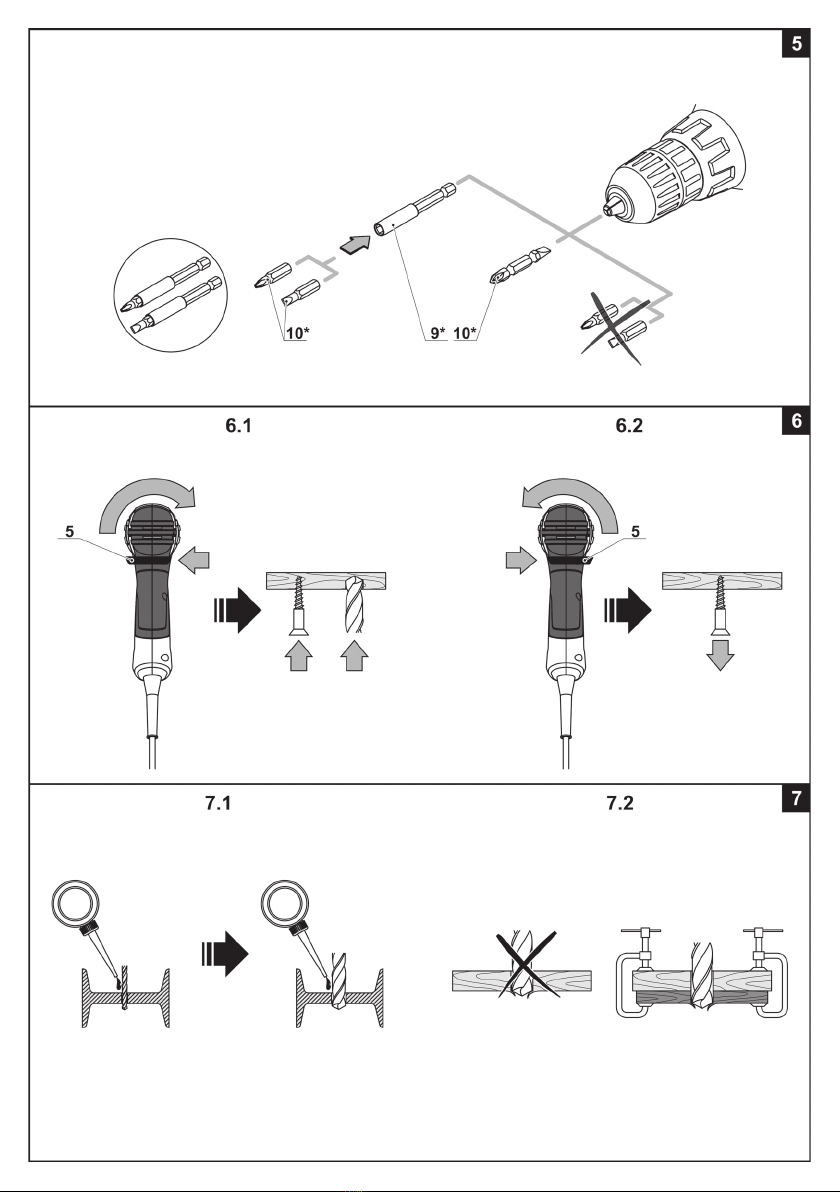 5

10*

9* 10*

6.1

6.2

6

5

5

7.1

7.2

7