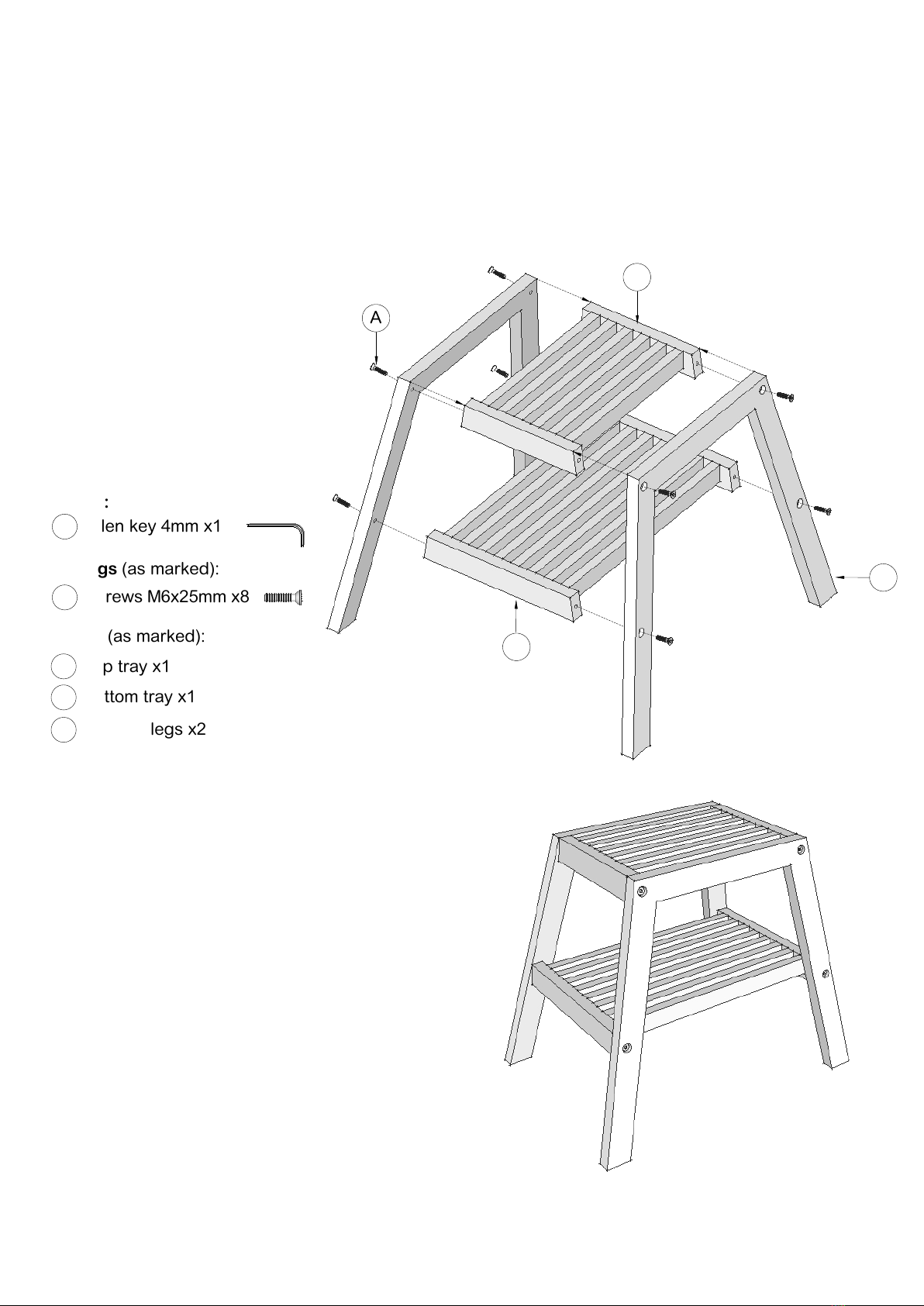 A

:
len key 4mm x1

gs (as marked):
rews M6x25mm x8

(as marked):
p tray x1
ttom tray x1
legs x2