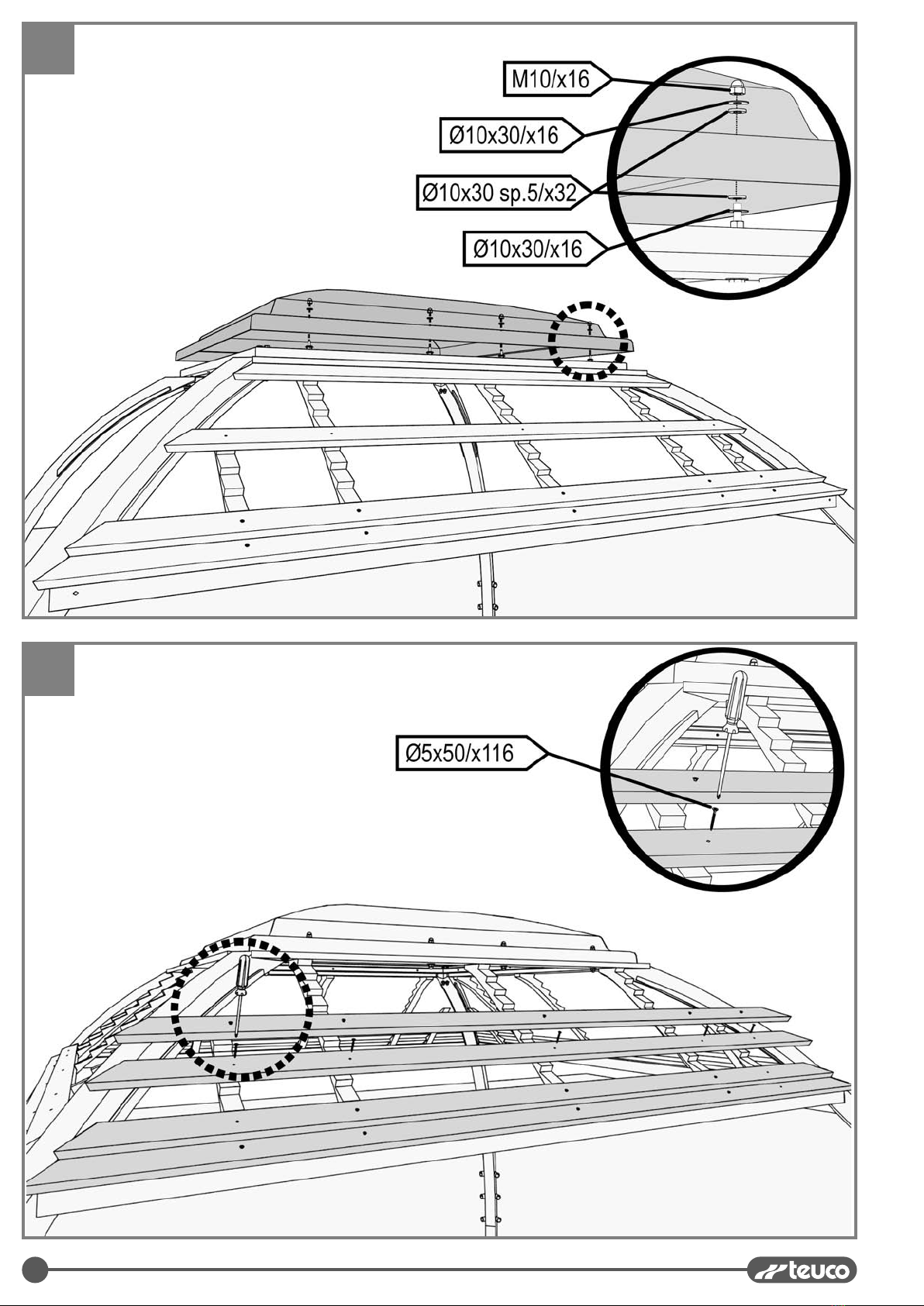 M10/x16

Ø10x30/x16

Ø10x30 sp.5/x32

Ø10x30/x16

Ø5x50/x116

teuco