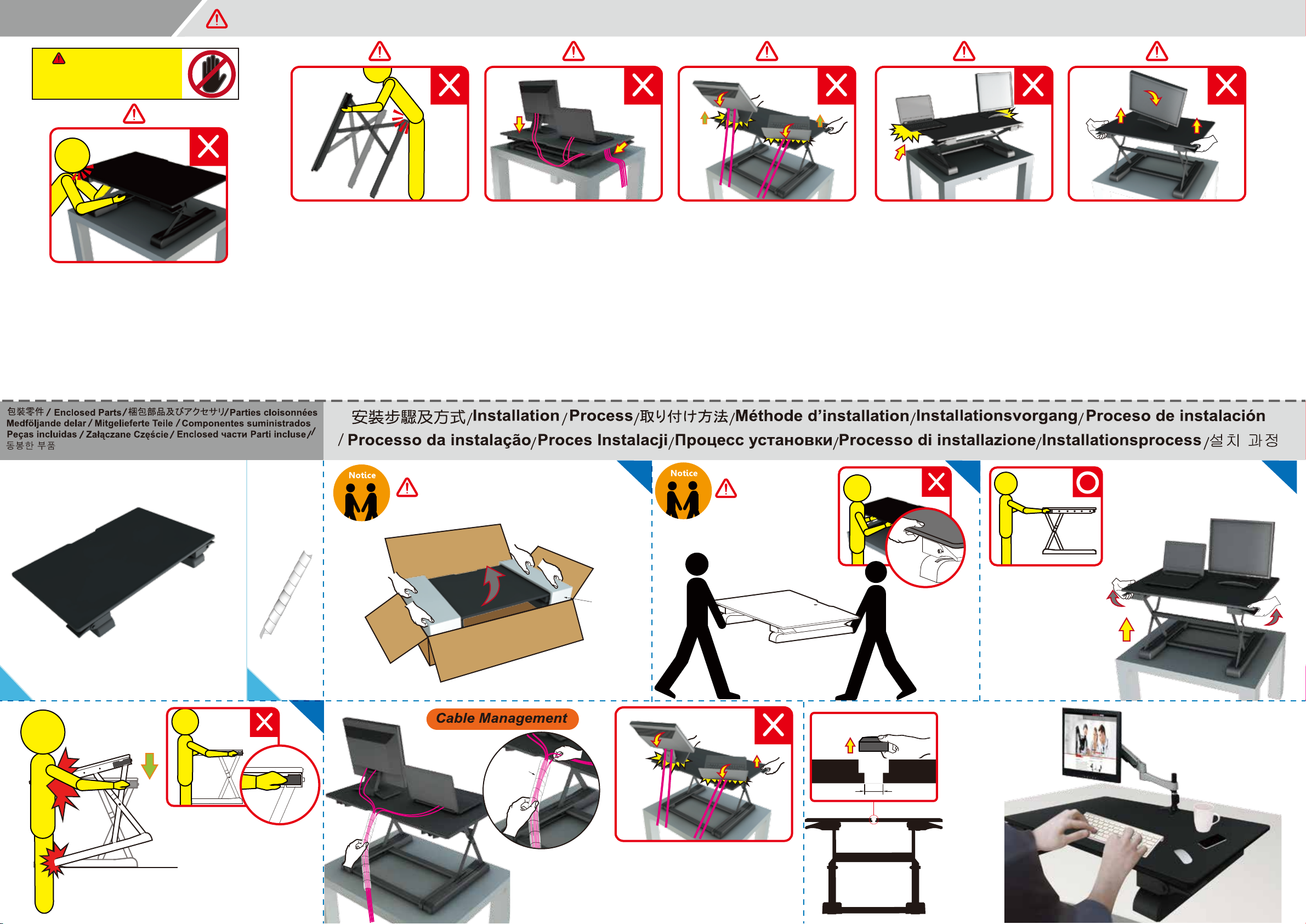 包裝零件 / Enclosed Parts / 梱包部品及びアクセサリ / Parties cloisonnées Medföljande delar / Mitgelieferte Teile / Componentes suministrados Peças incluidas / Załączane Części / Enclosed части Parti incluse / 동봉한 부품

安裝步驟及方式 / Installation / Process / 取り付け方法 / Méthode d'installation / Installationsvorgang / Proceso de instalación / Processo da instalação / Proces Instalacji / Процесс установки / Processo di installazione / Installationsprocess / 설치 과정

Notice

Notice

Cable Management