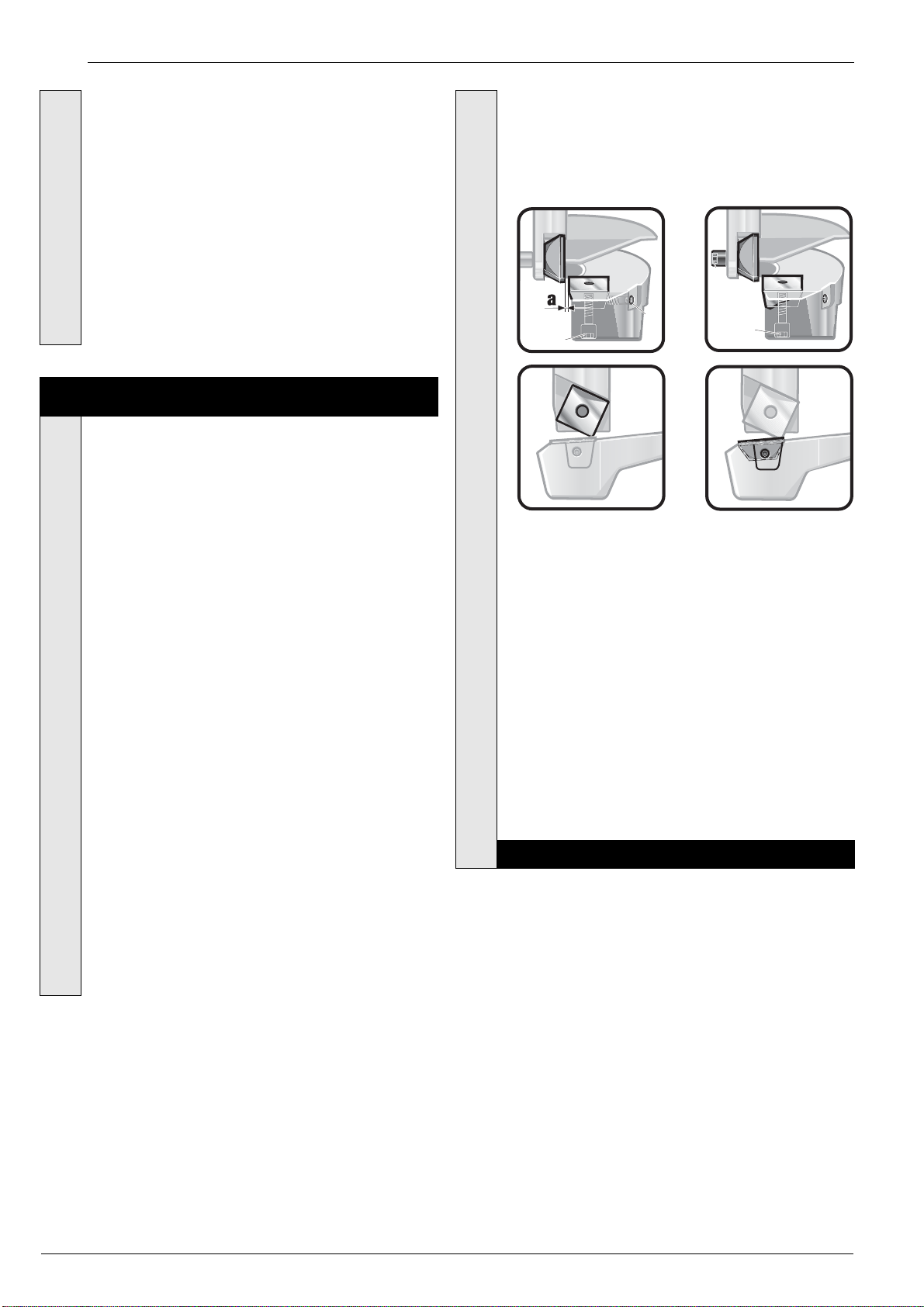 a