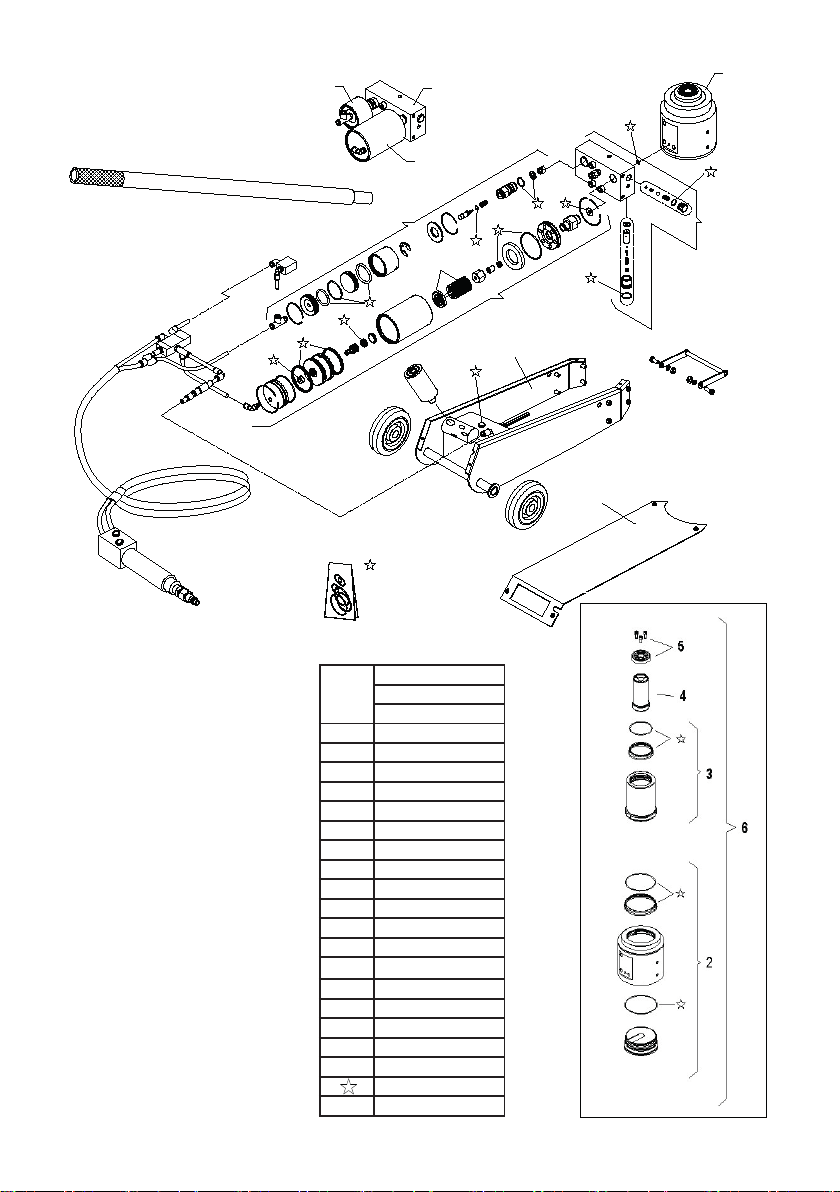 5
4
3
6
2