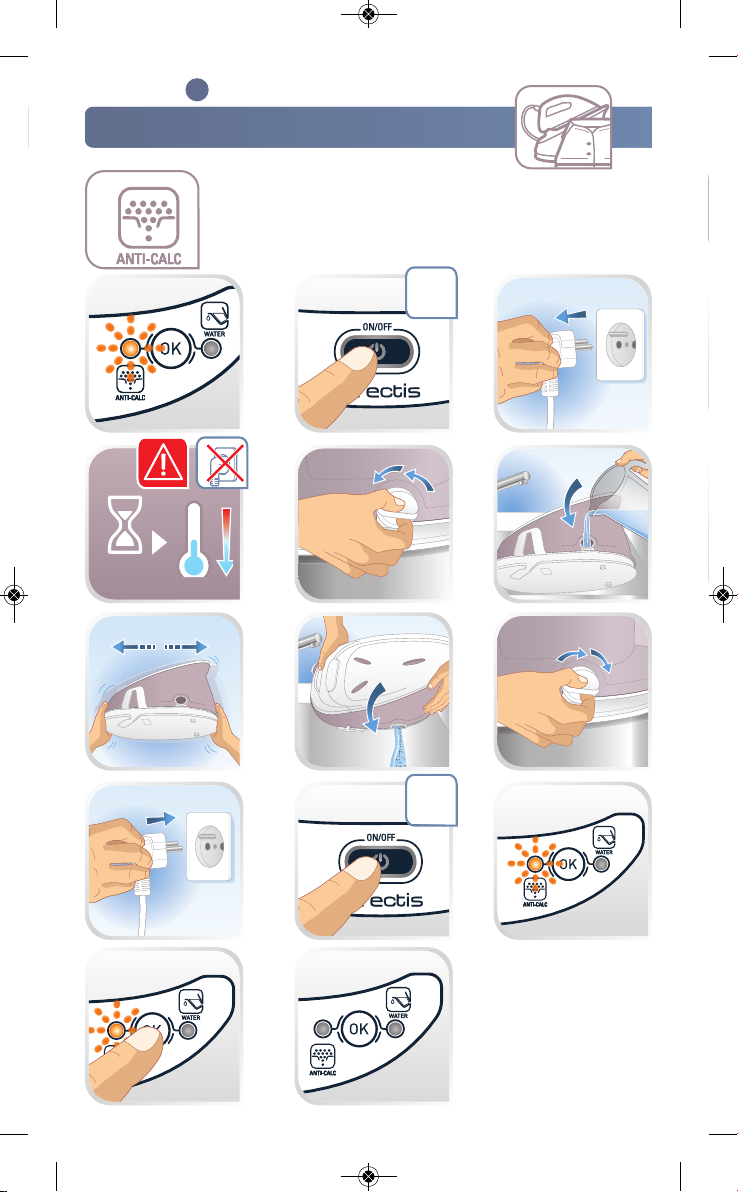 ANTI-CALC

OK
WATER
ANTI-CALC

ON/OFF
ectis

ON/OFF
ectis

OK
WATER
ANTI-CALC

OK
WATER

OK
WATER
ANTI-CALC