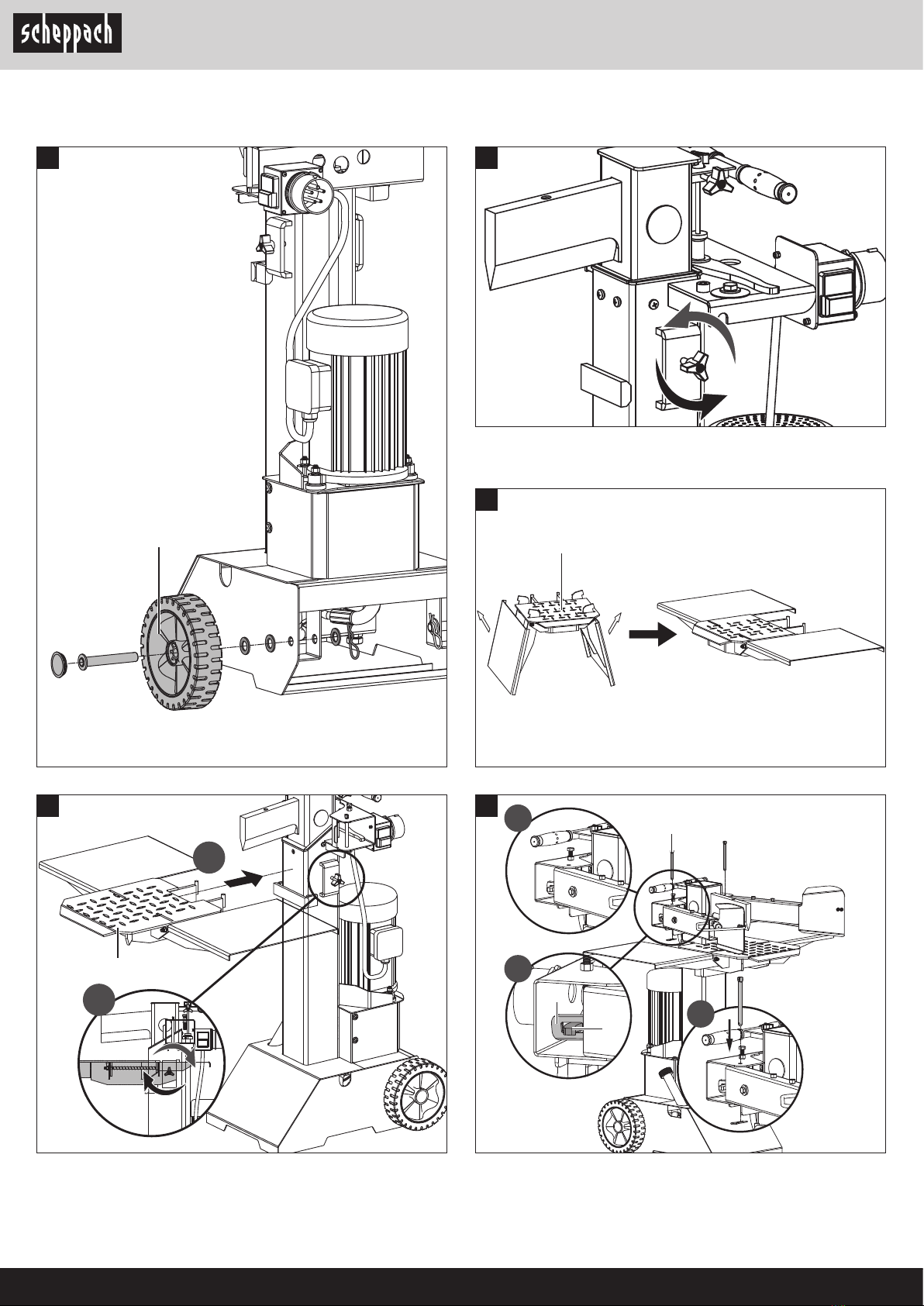 scheppach