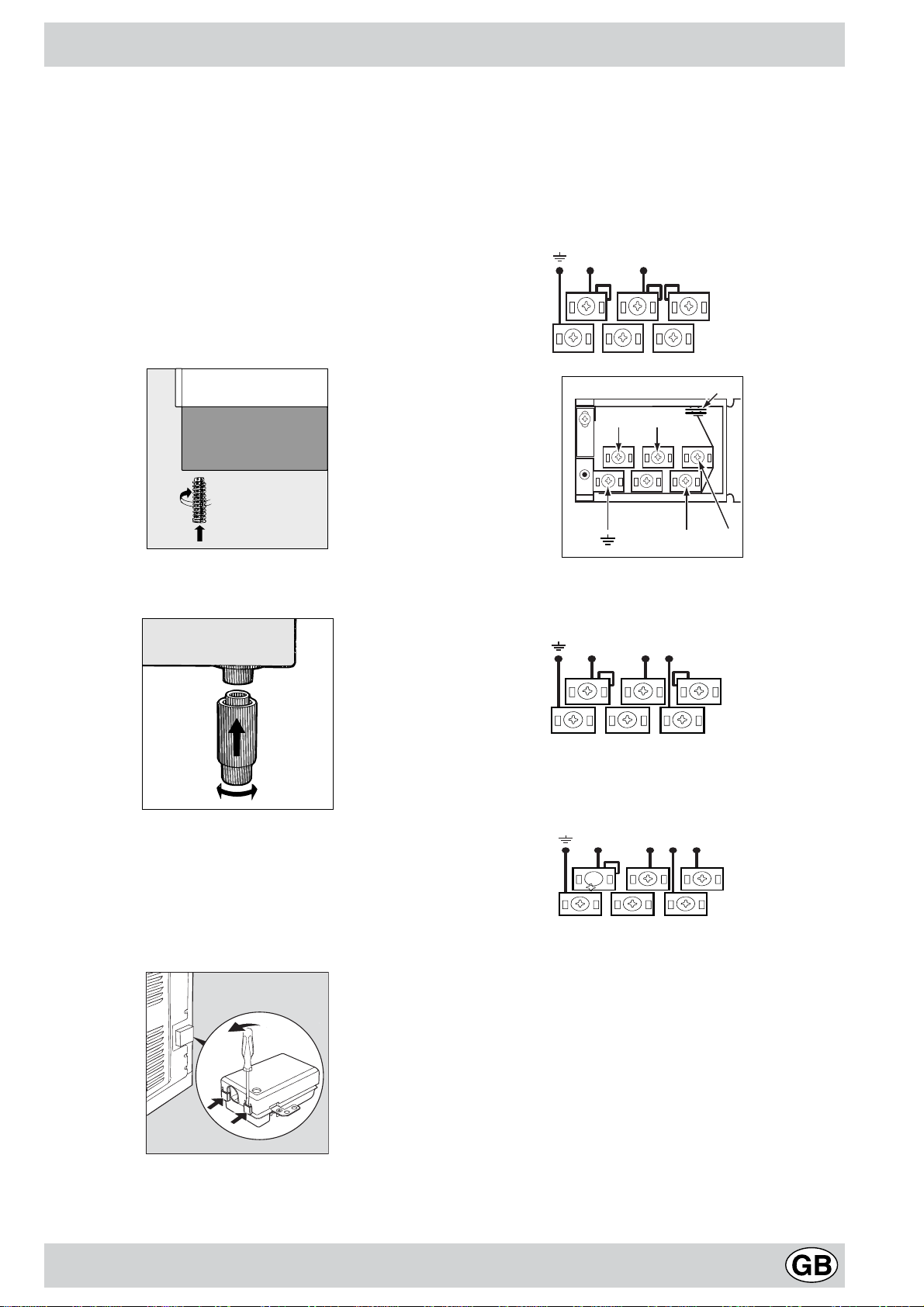 GB