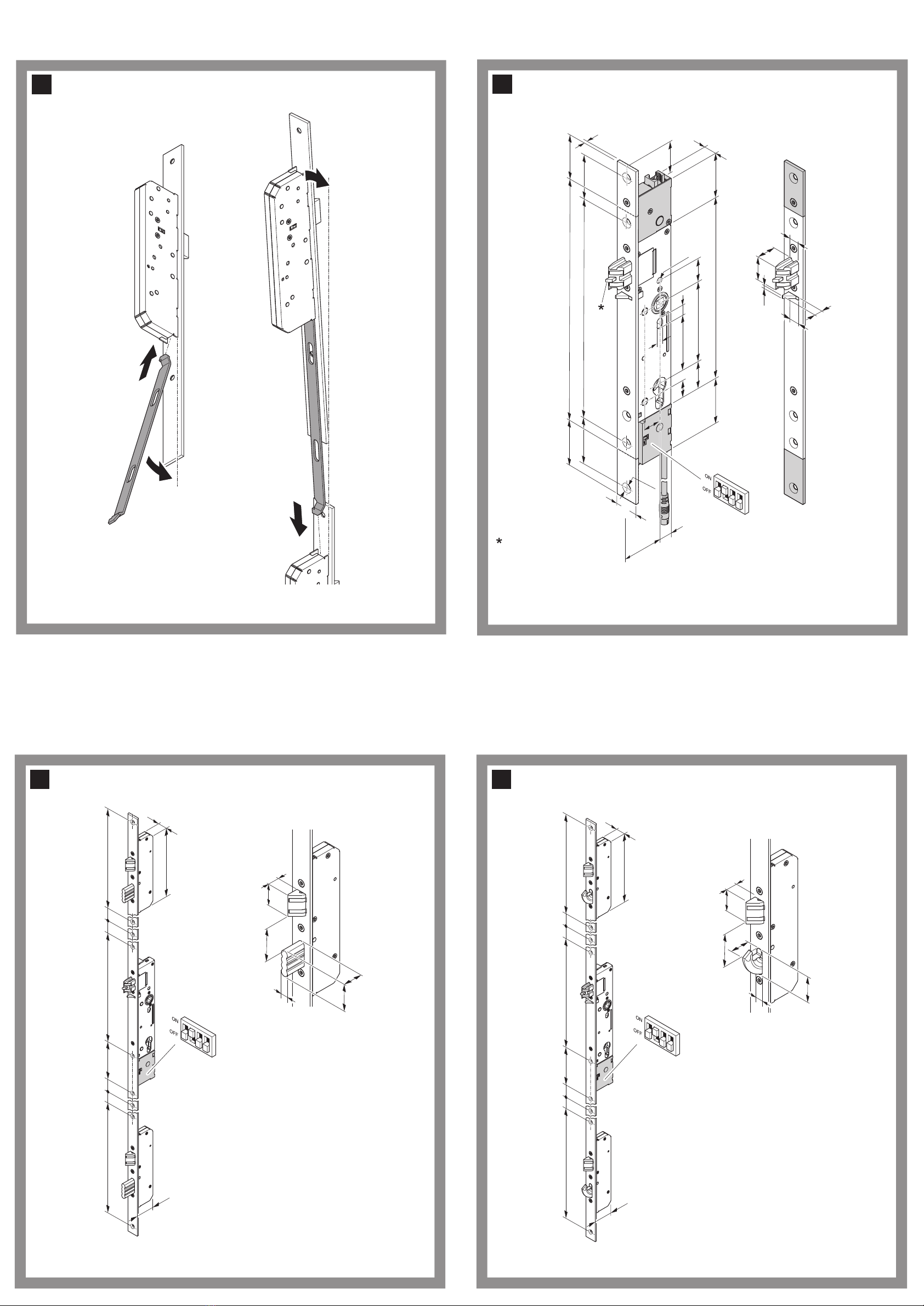 *

ON
OFF

*

ON
OFF

ON
OFF