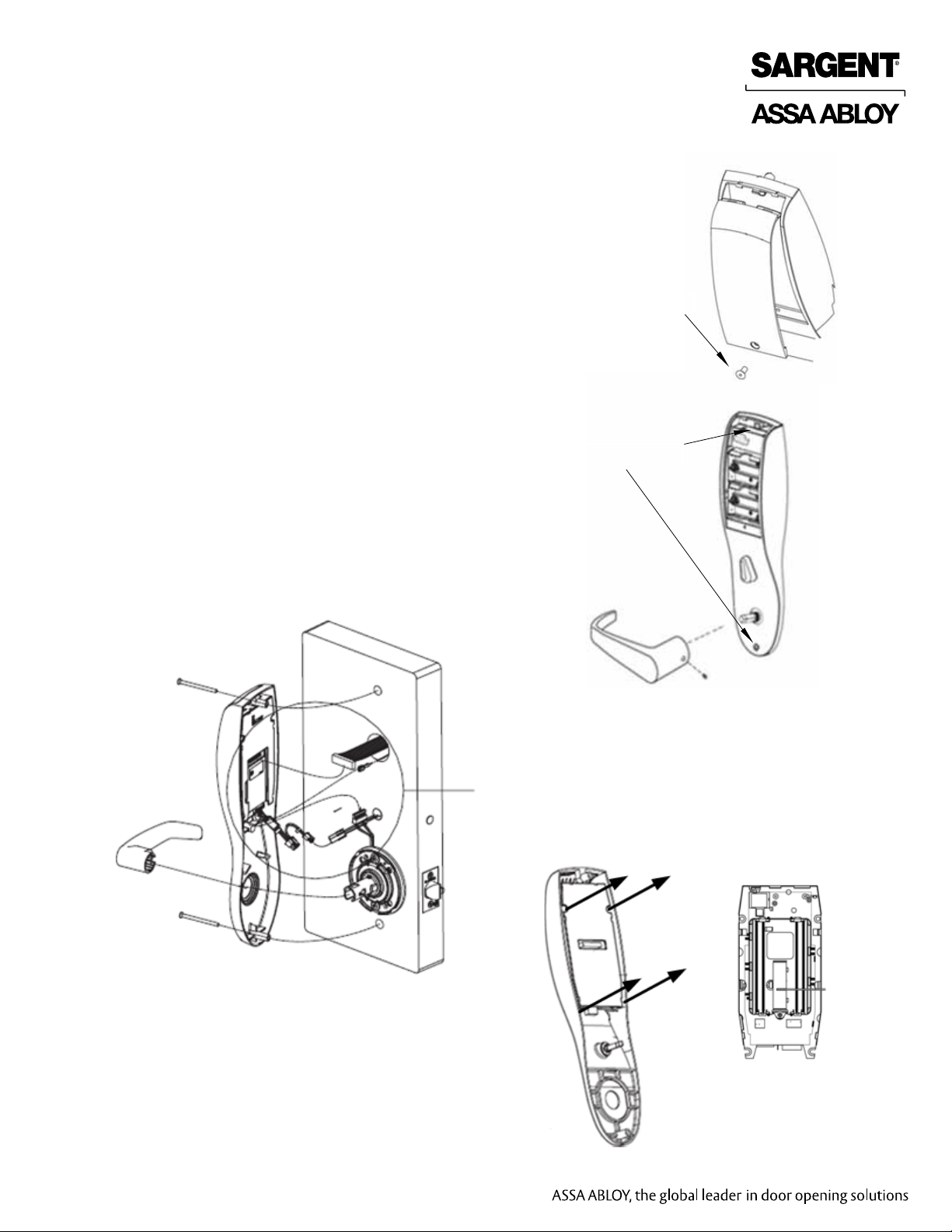 SARGENT®

ASSA ABLOY

ASSA ABLOY, the global leader in door opening solutions