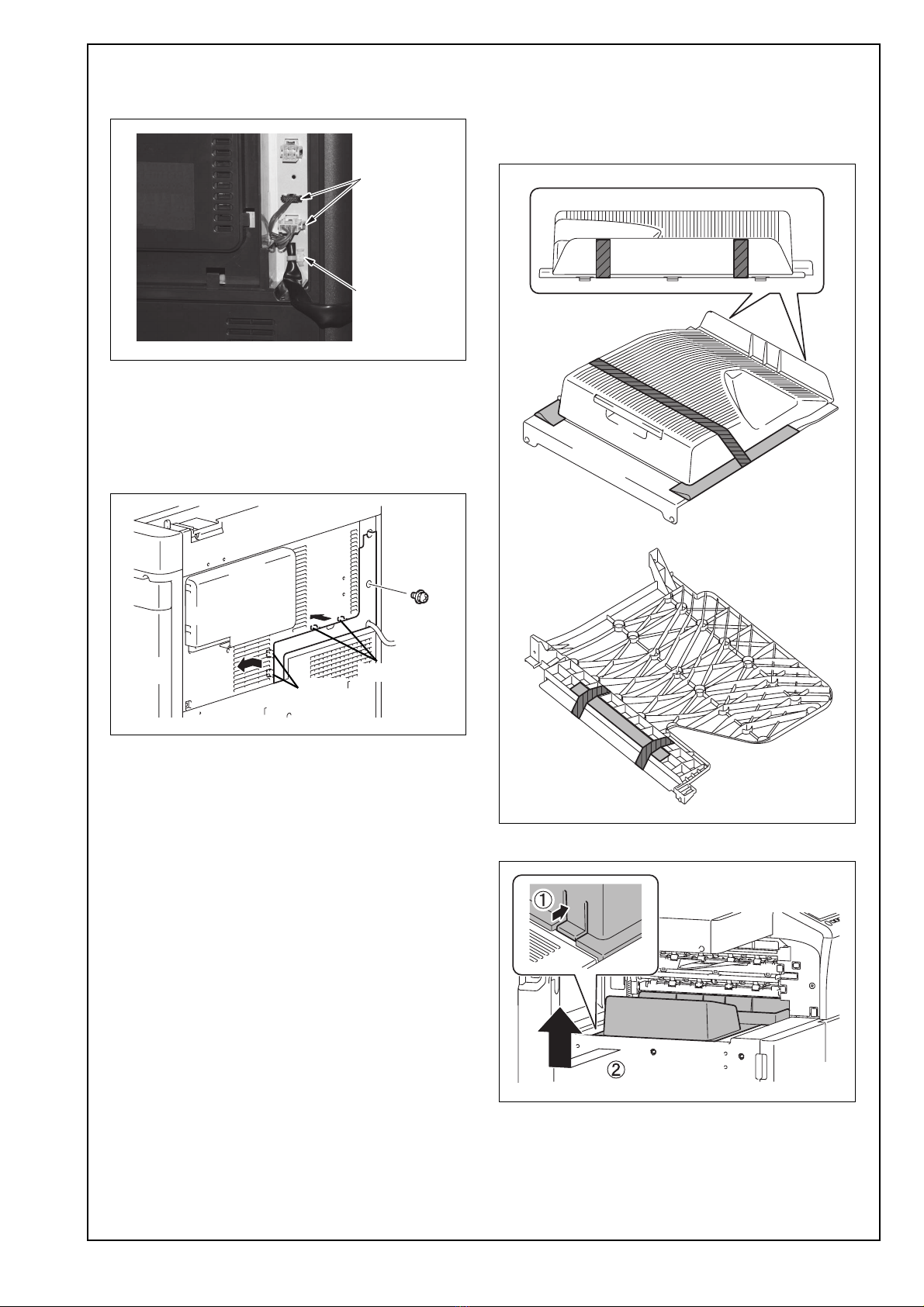 ①

②