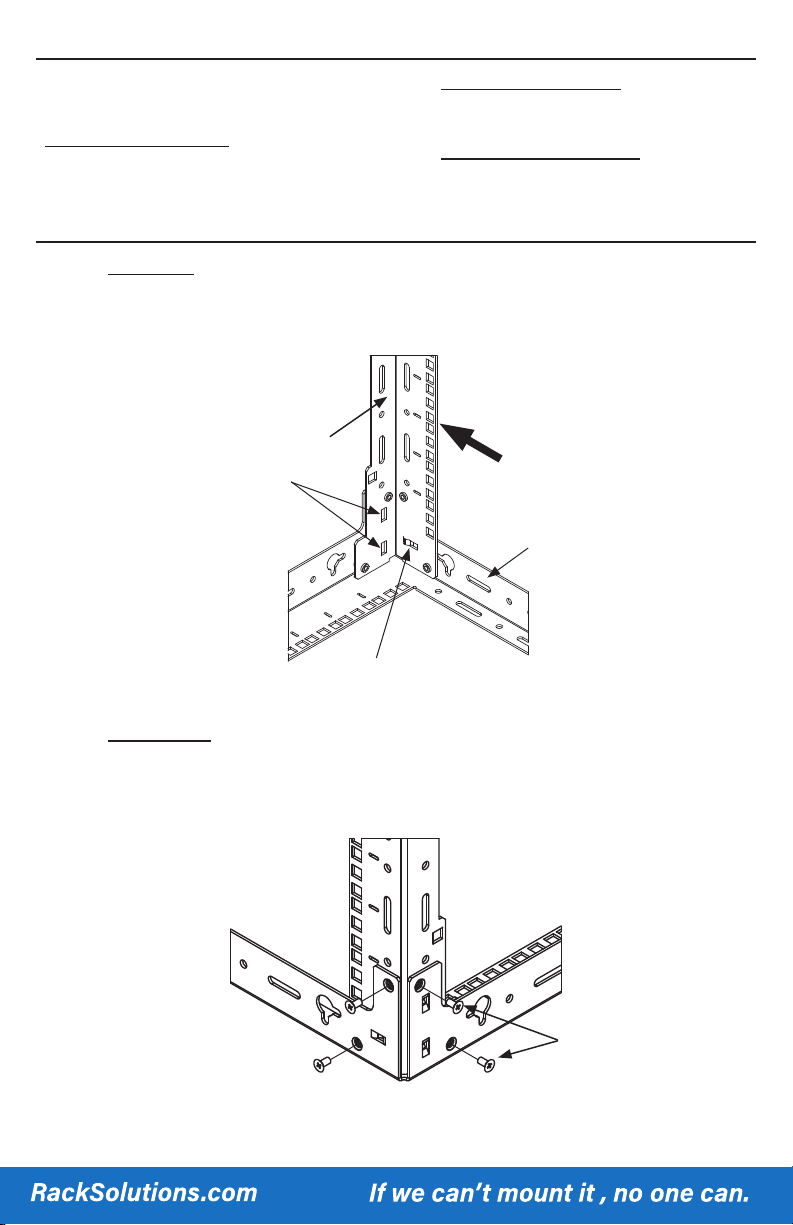 RackSolutions.com If we can't mount it , no one can.