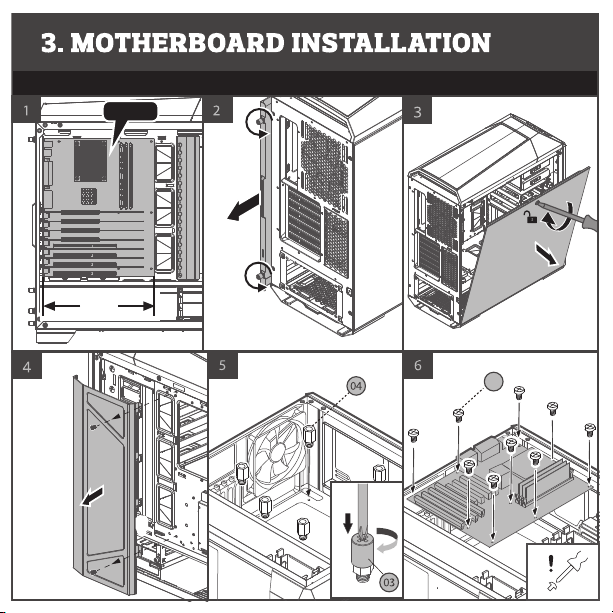 3. MOTHERBOARD INSTALLATION

1

2

3

4

5

04

03

6