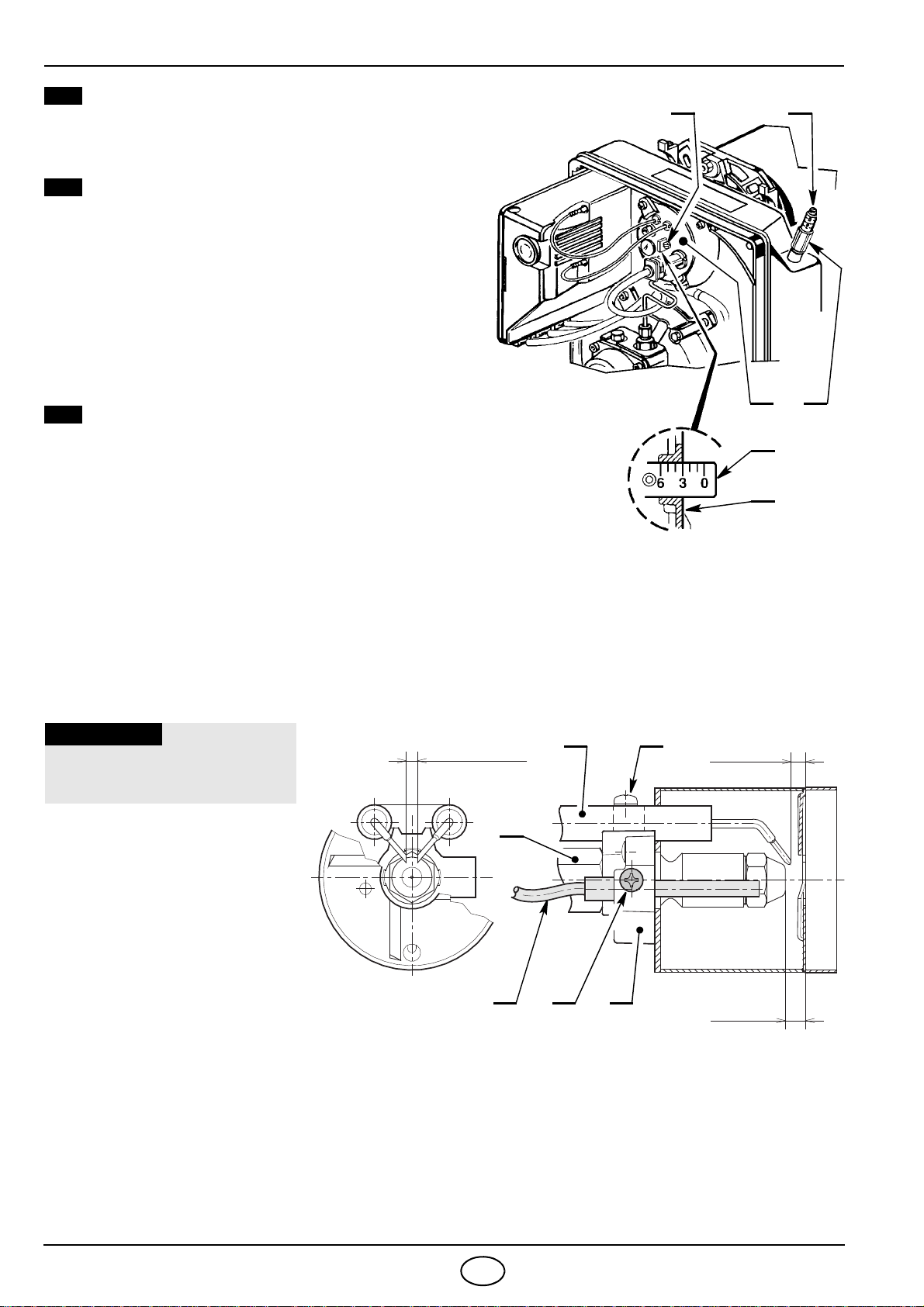 6 3 0