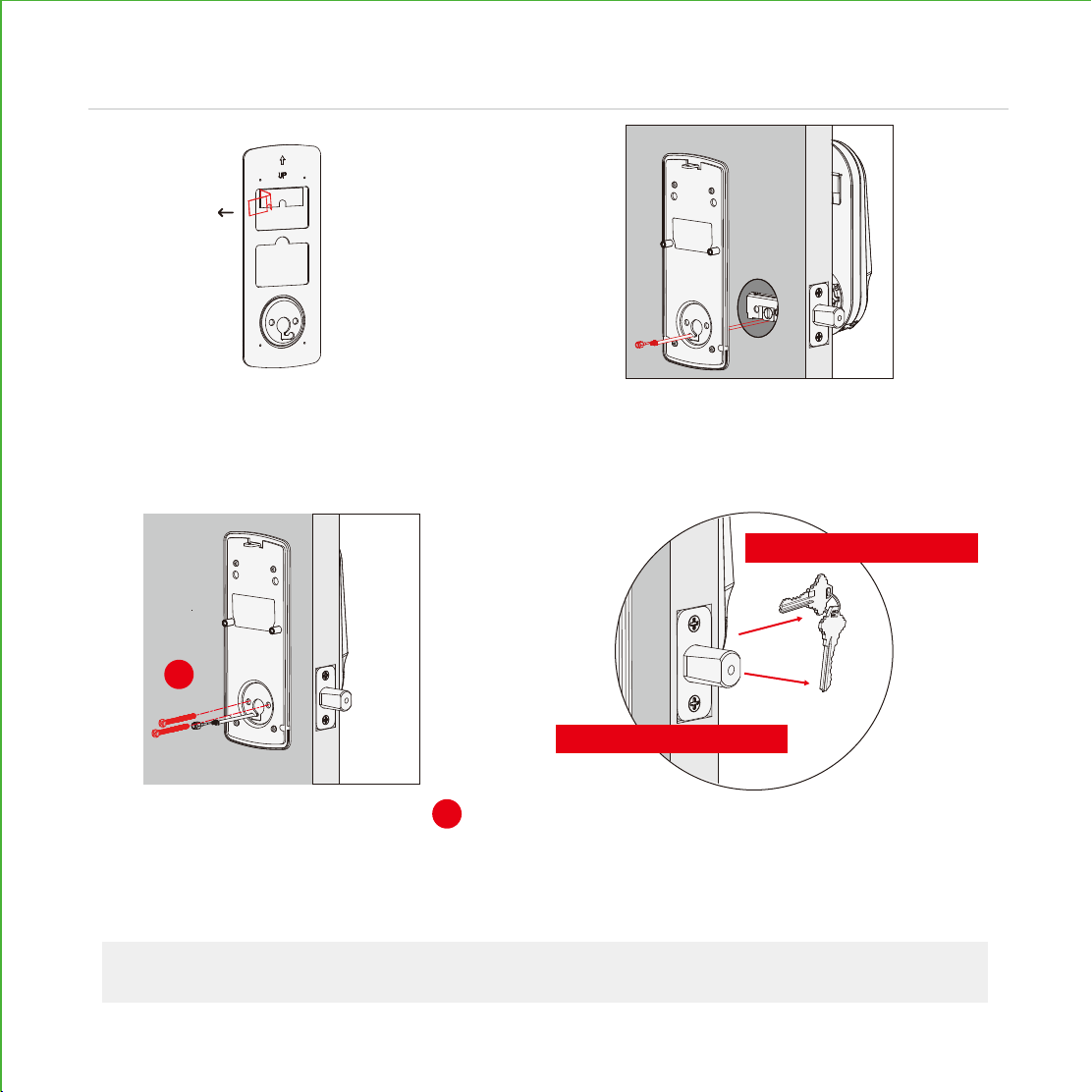 UP