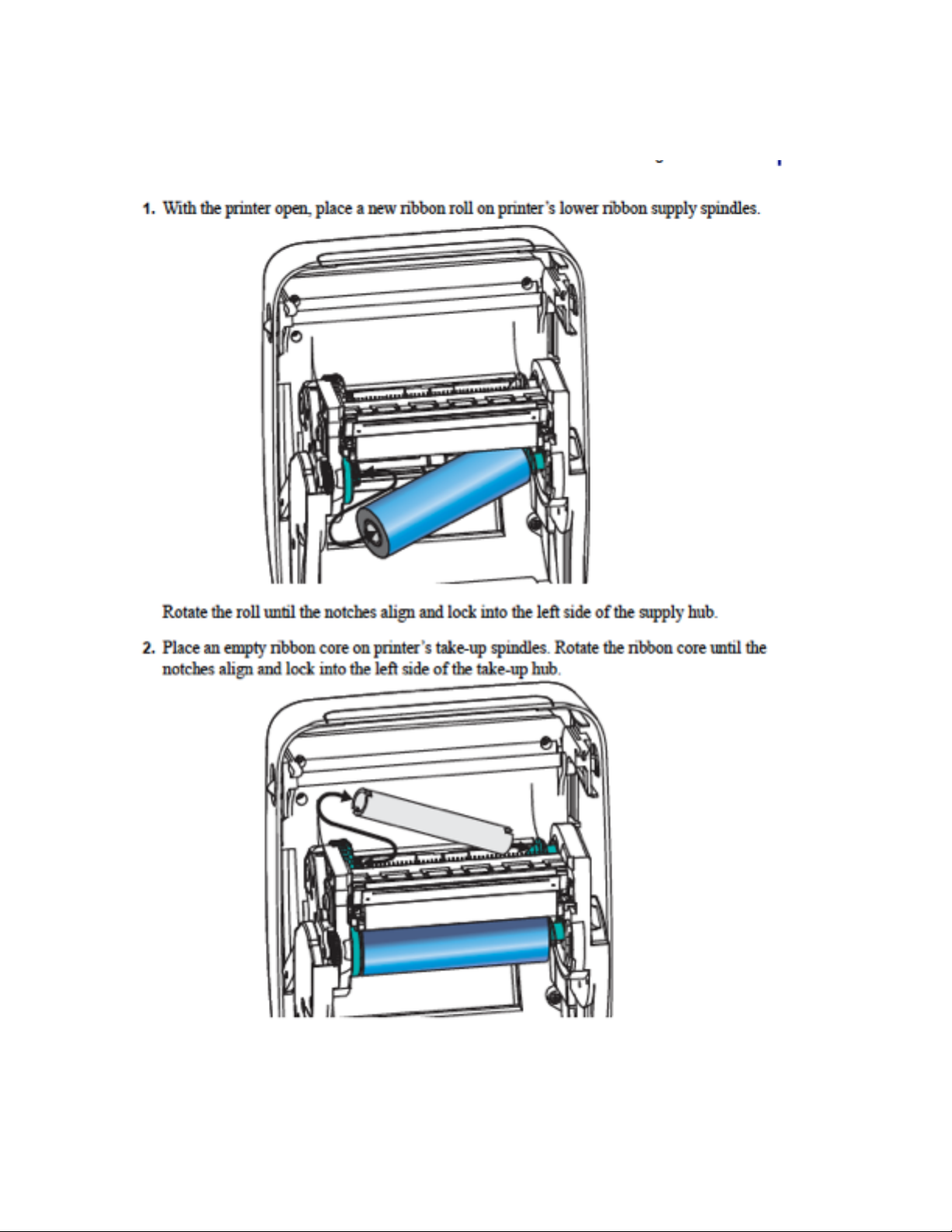 1. With the printer open, place a new ribbon roll on printer's lower ribbon supply spindles.

Rotate the roll until the notches align and lock into the left side of the supply hub.

2. Place an empty ribbon core on printer's take-up spindles. Rotate the ribbon core until the notches align and lock into the left side of the take-up hub.