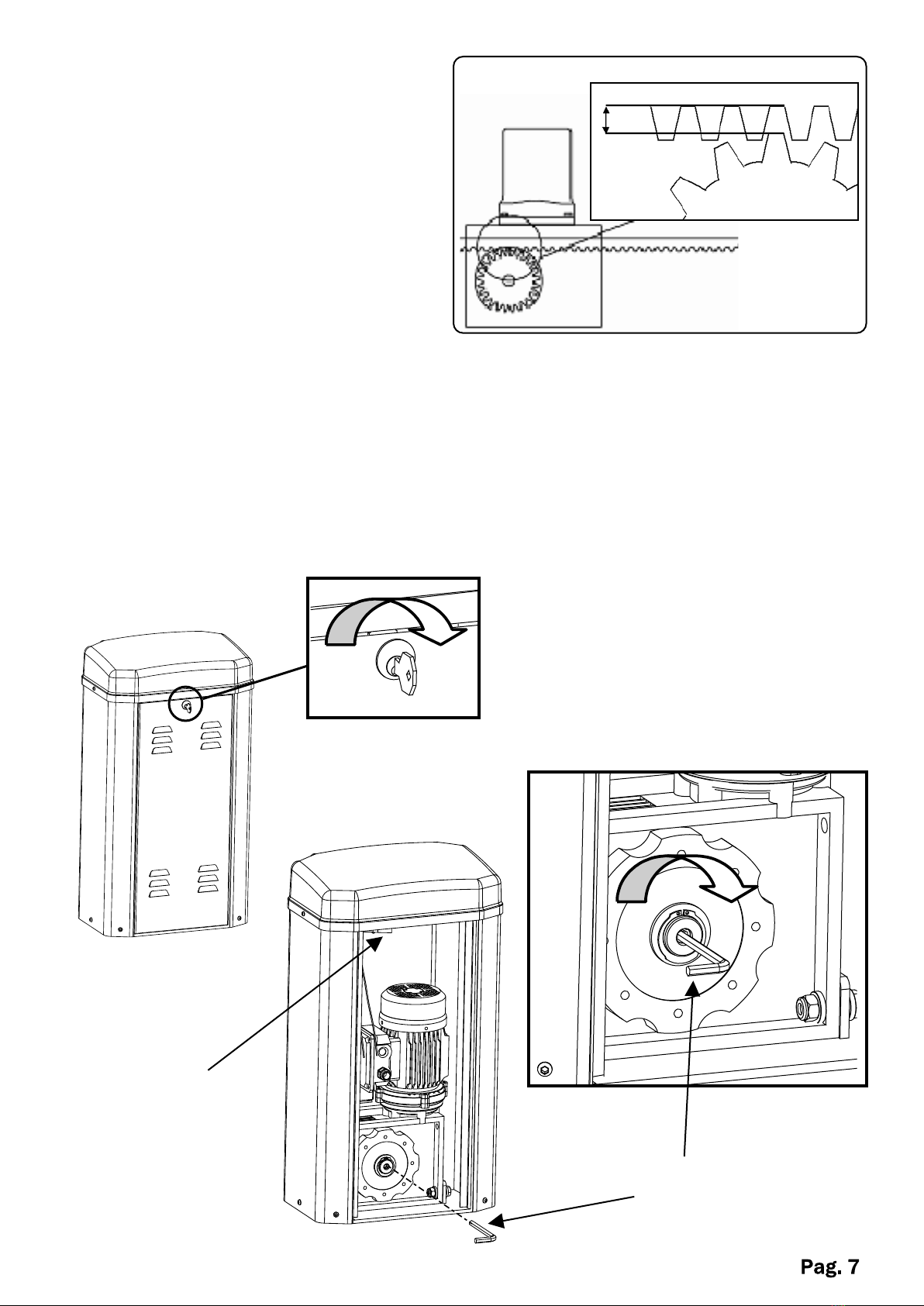 Pag. 7