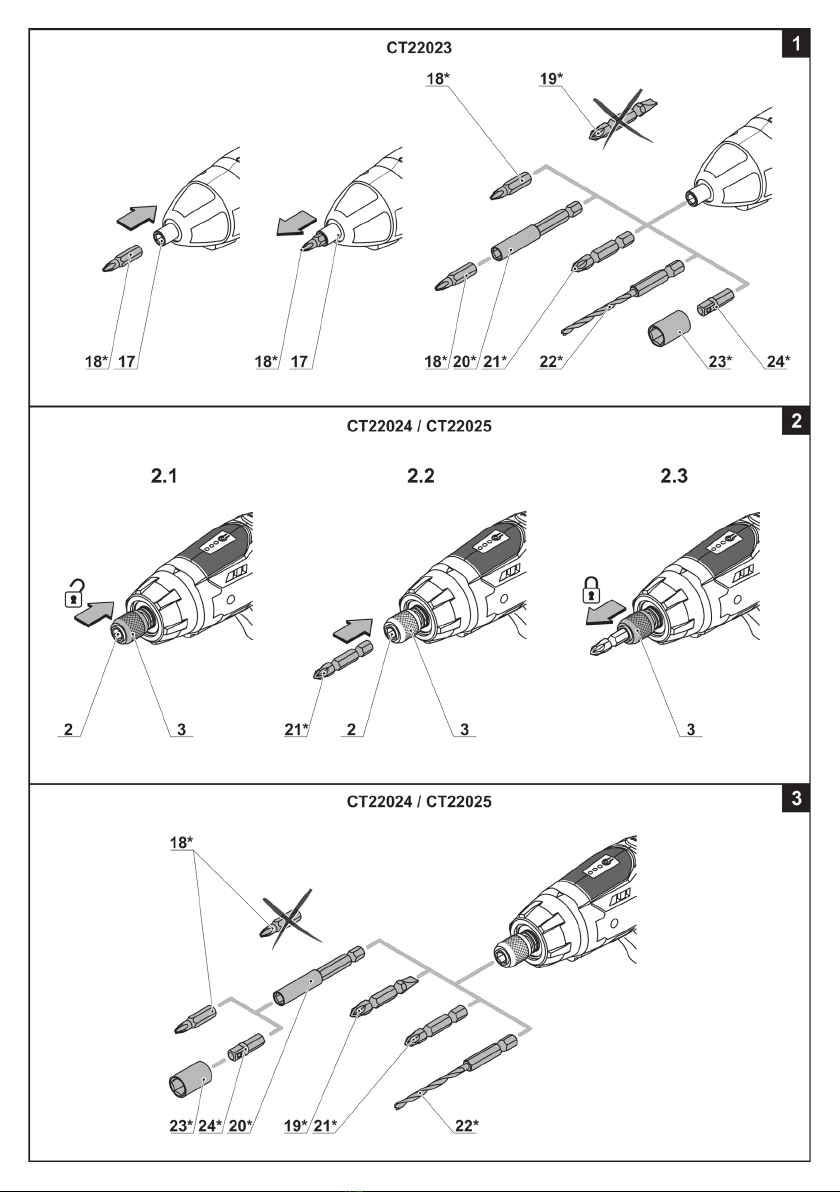 CT22023

1

18*

19*

18* 17

18* 17

18* 20* 21* 22* 23* 24*

CT22024 / CT22025

2

2.1

2.2

2.3

2 3

21* 2 3

3

CT22024 / CT22025

3

18*

23* 24* 20* 19* 21* 22*