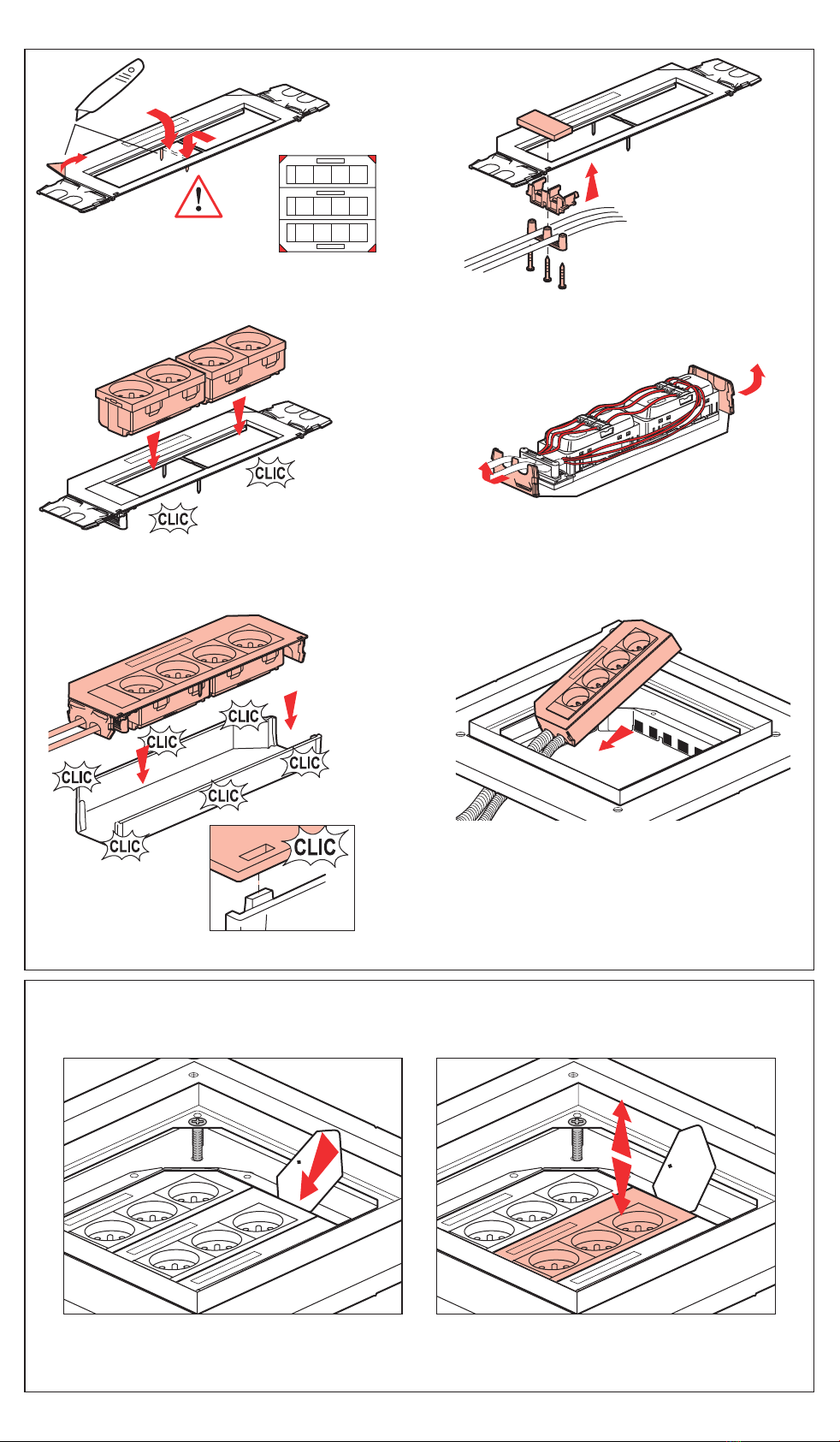 CLIC
CLIC
CLIC
CLIC
CLIC
CLIC
CLIC
CLIC
CLIC