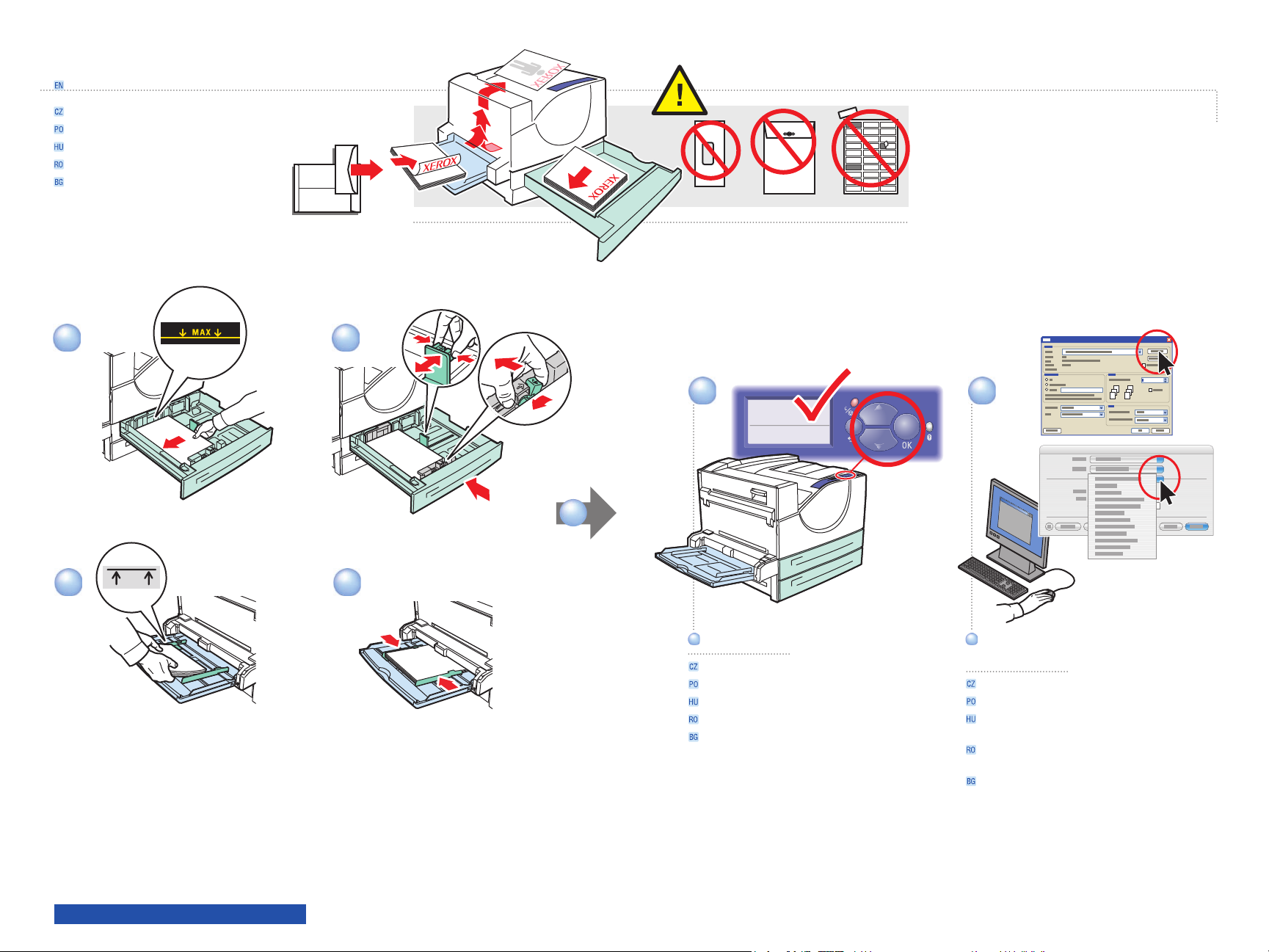 EN
CZ
PO
HU
RO
BG

XEROX
XEROX
XEROX

MAX

OK

CZ
PO
HU
RO
BG

CZ
PO
HU
RO
BG