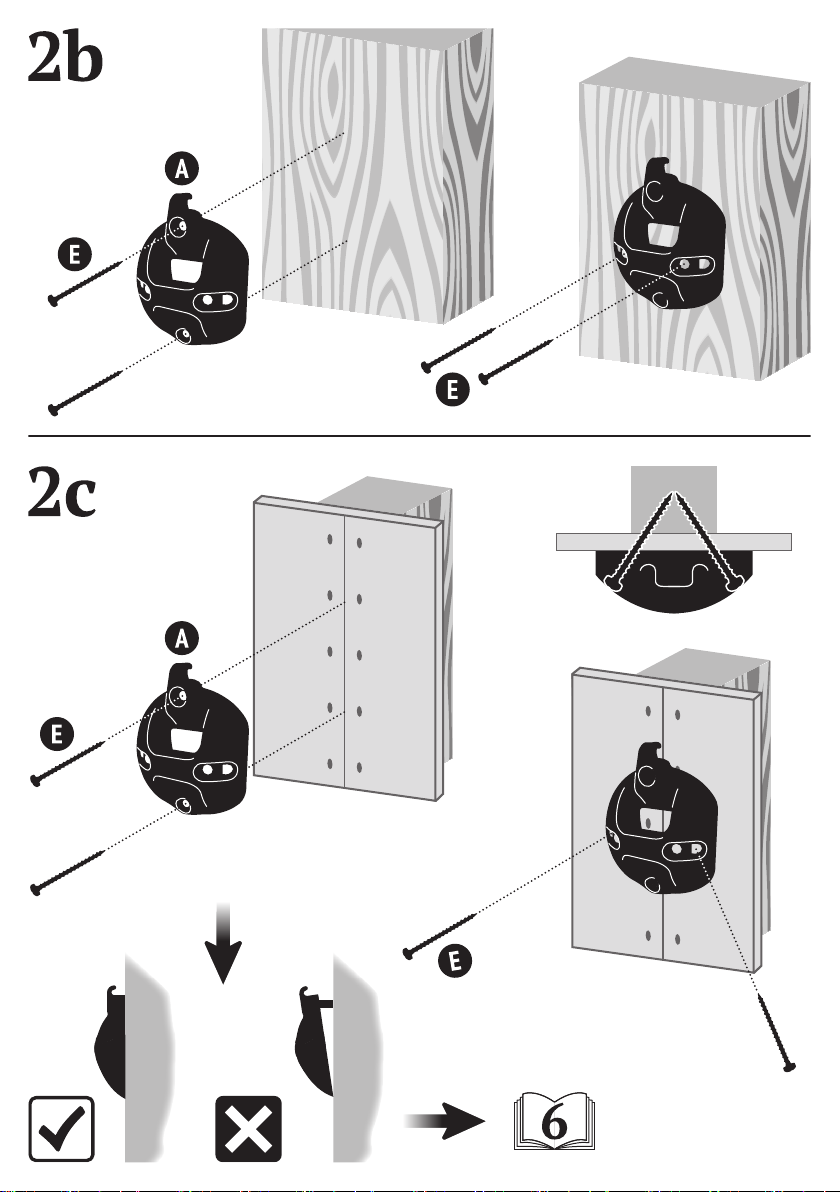 2b

A

E

E

2c

A

E

E

6