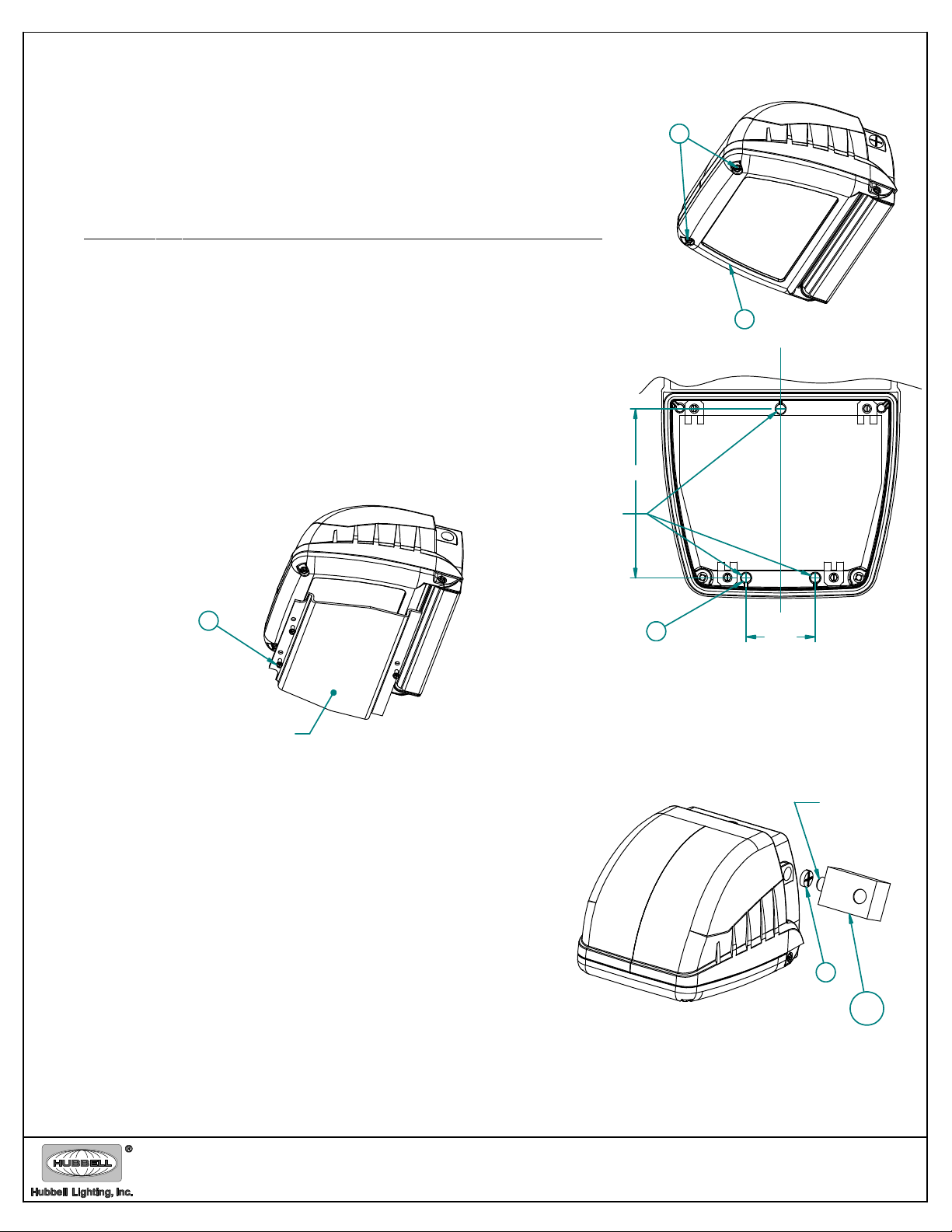 HUBBELL
®
Hubbell Lighting, Inc.