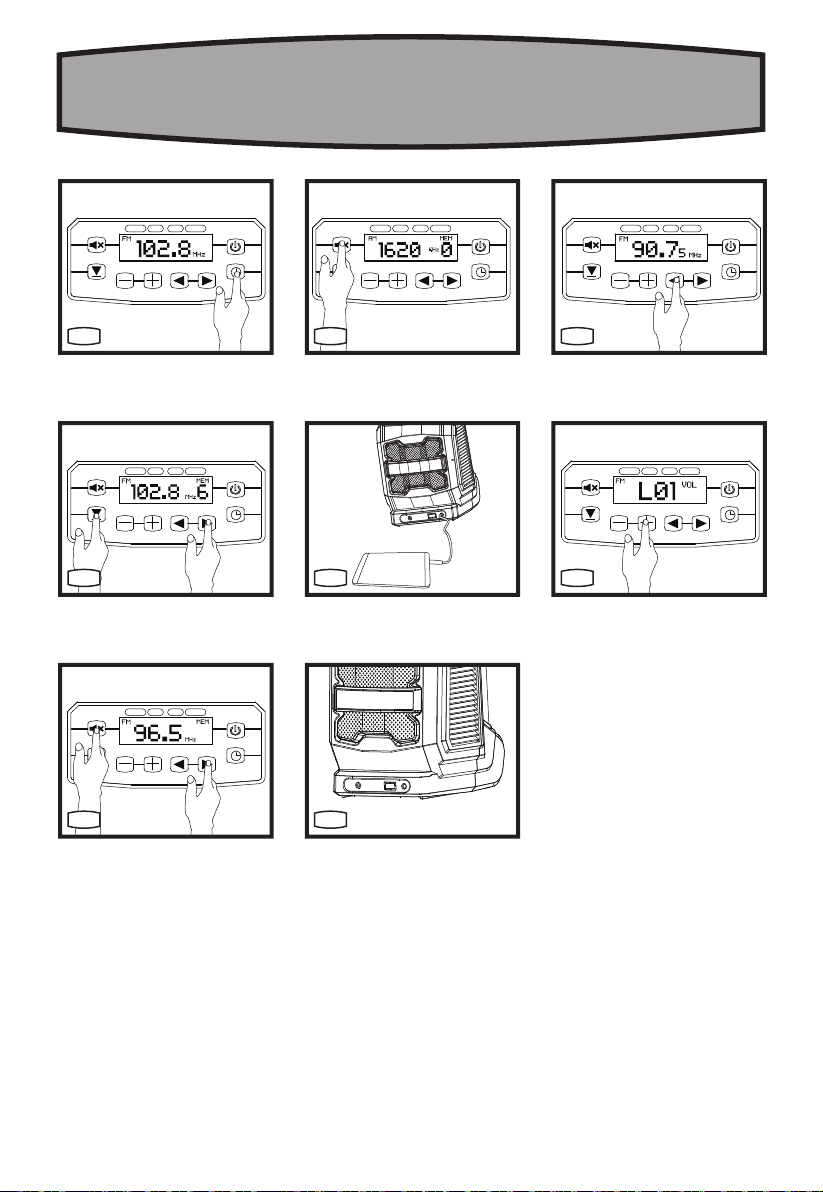 FM 102.8 MHz

AM 1620 kHz MEM 0

FM 90.75 MHz

FM 102.8 MHz MEM 6

FM L01 VOL

FM 96.5 MHz MEM