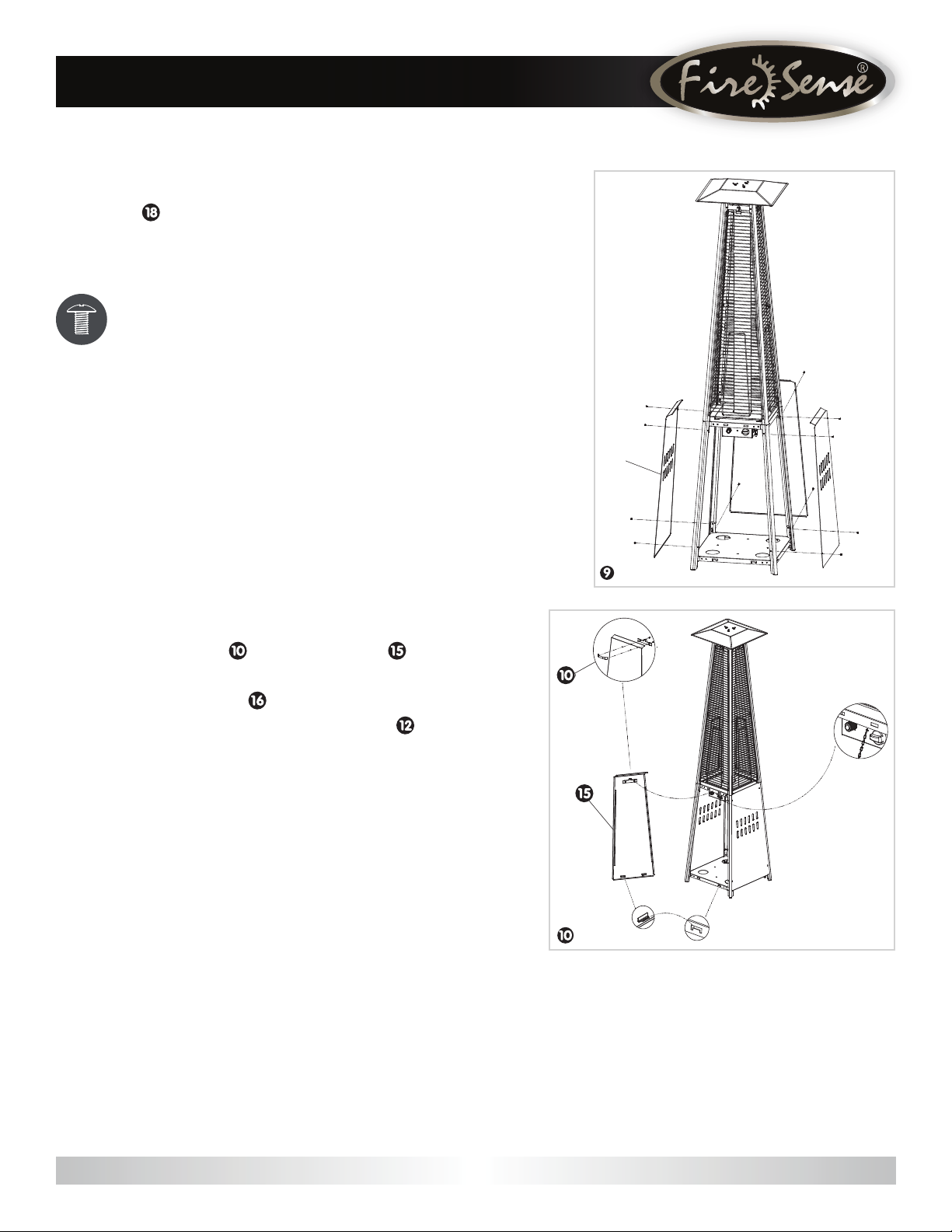 Fire Sense®

18

9

10 15

16

12

10

15

10