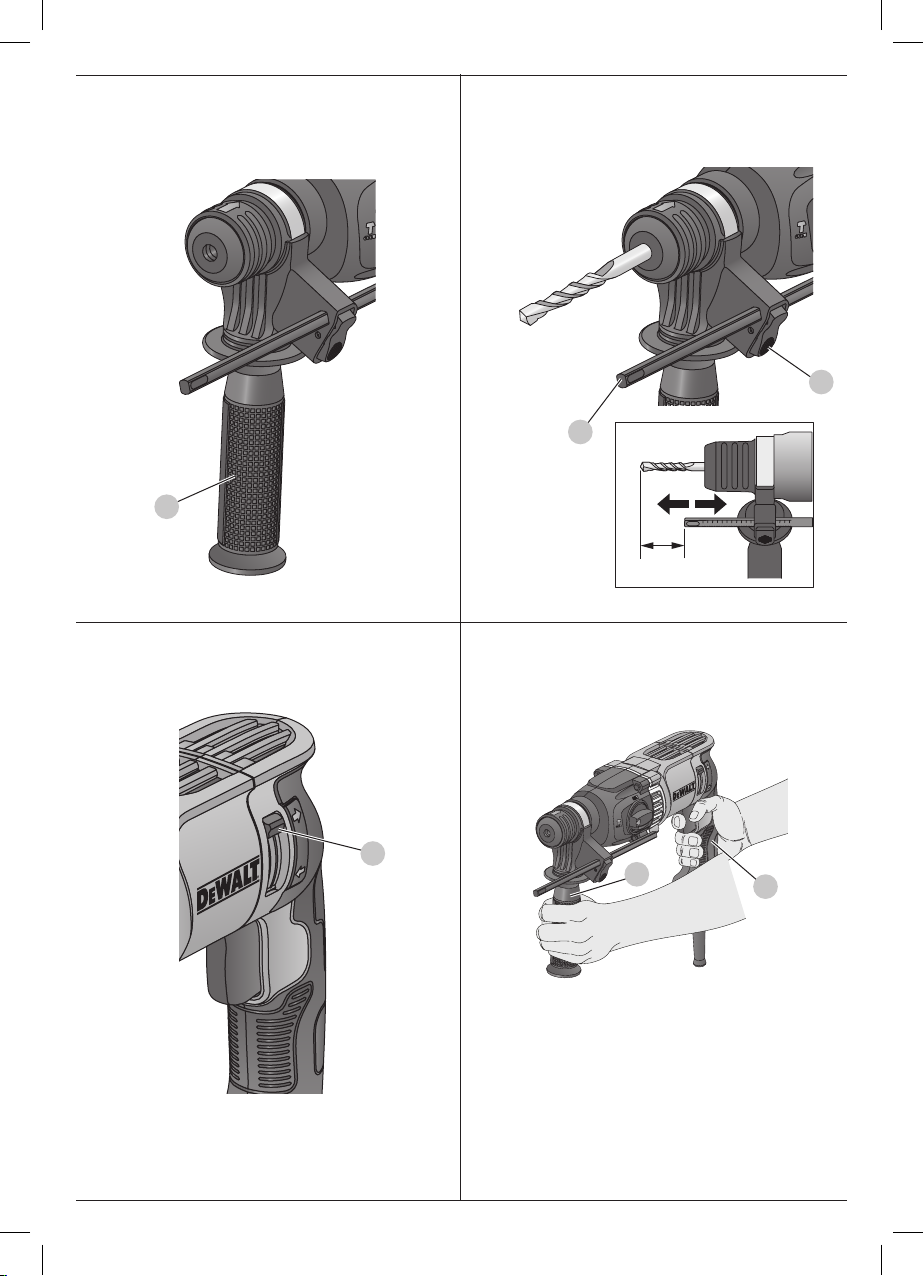 DEWALT

DEWALT