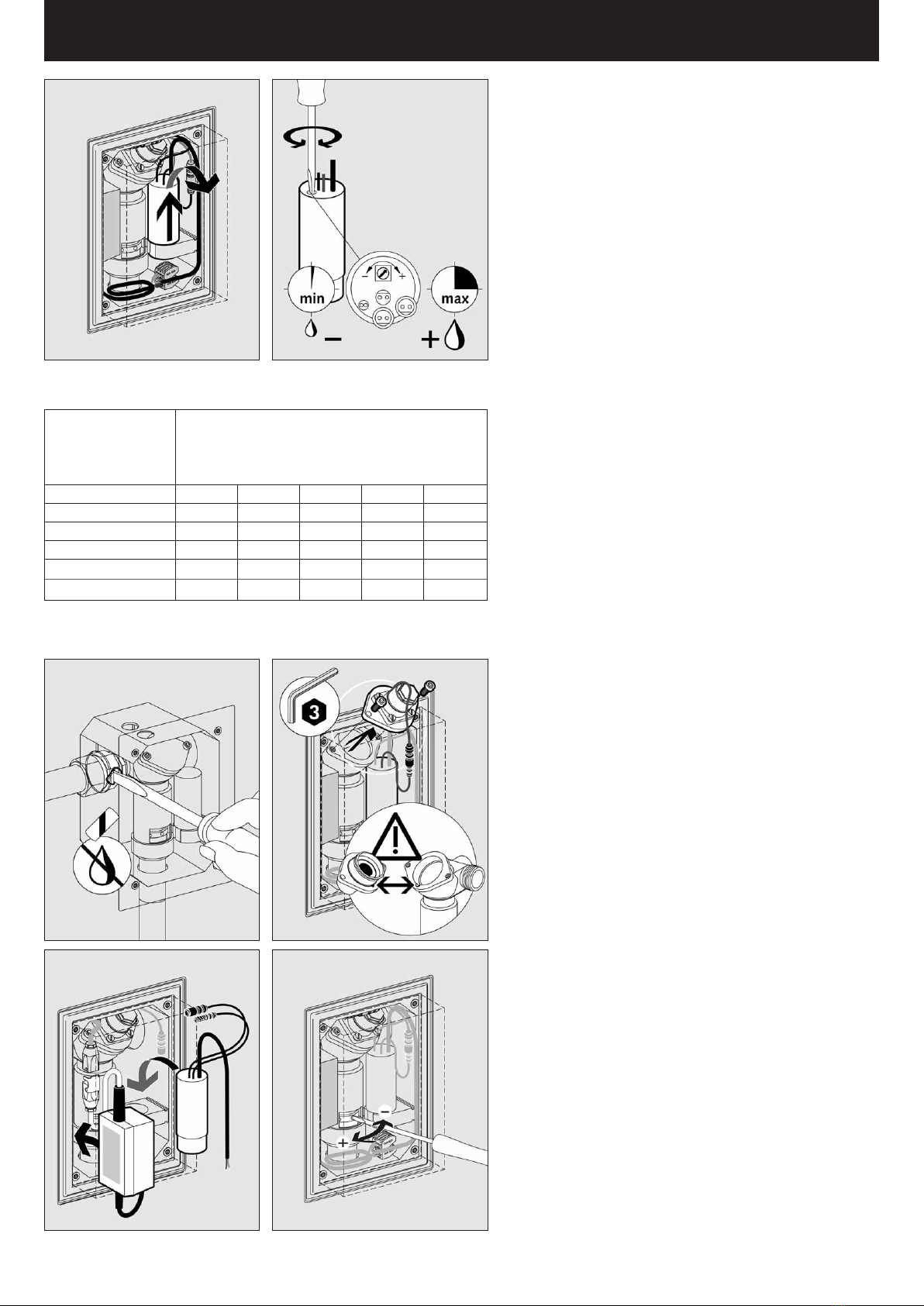 min

max

3