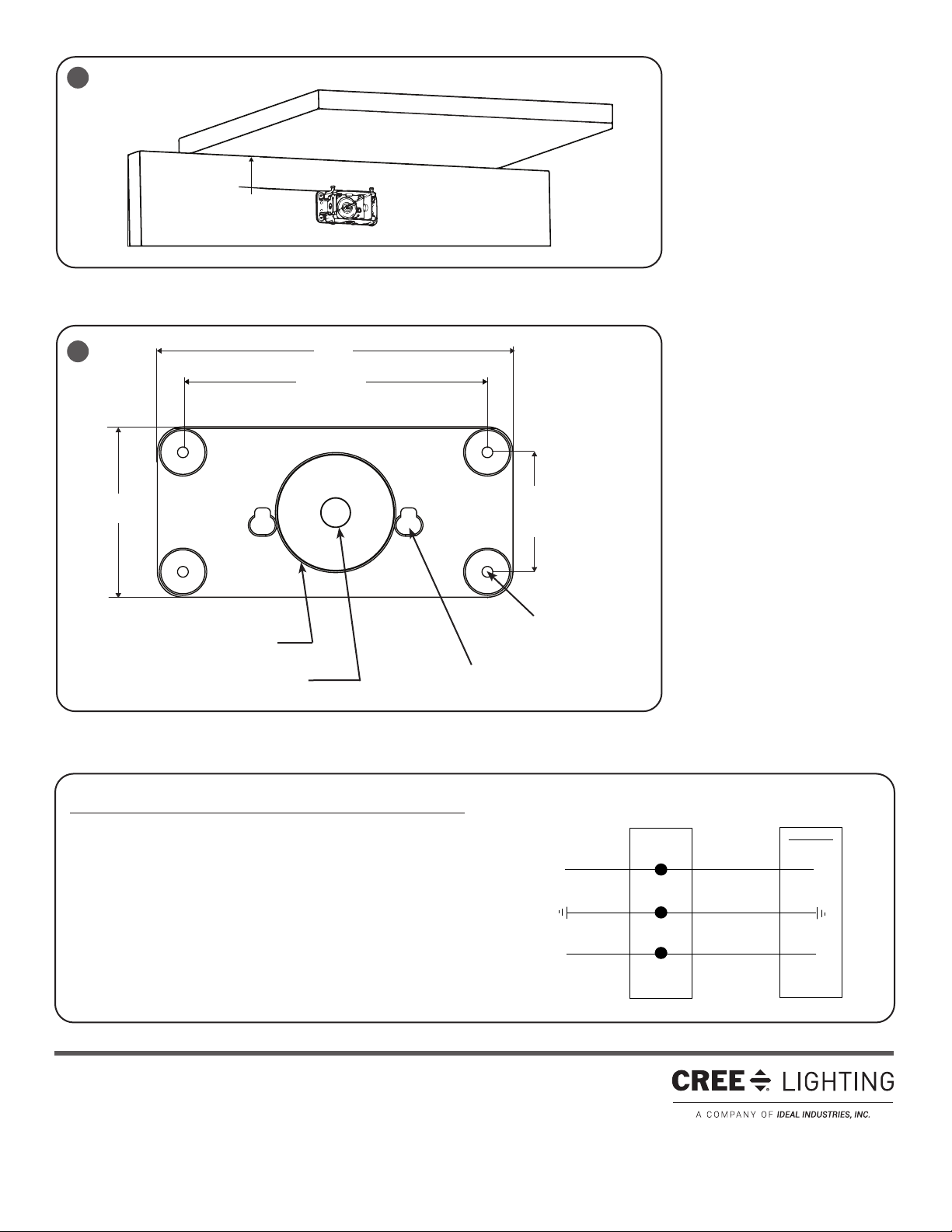 CREE LIGHTING
A COMPANY OF IDEAL INDUSTRIES, INC.