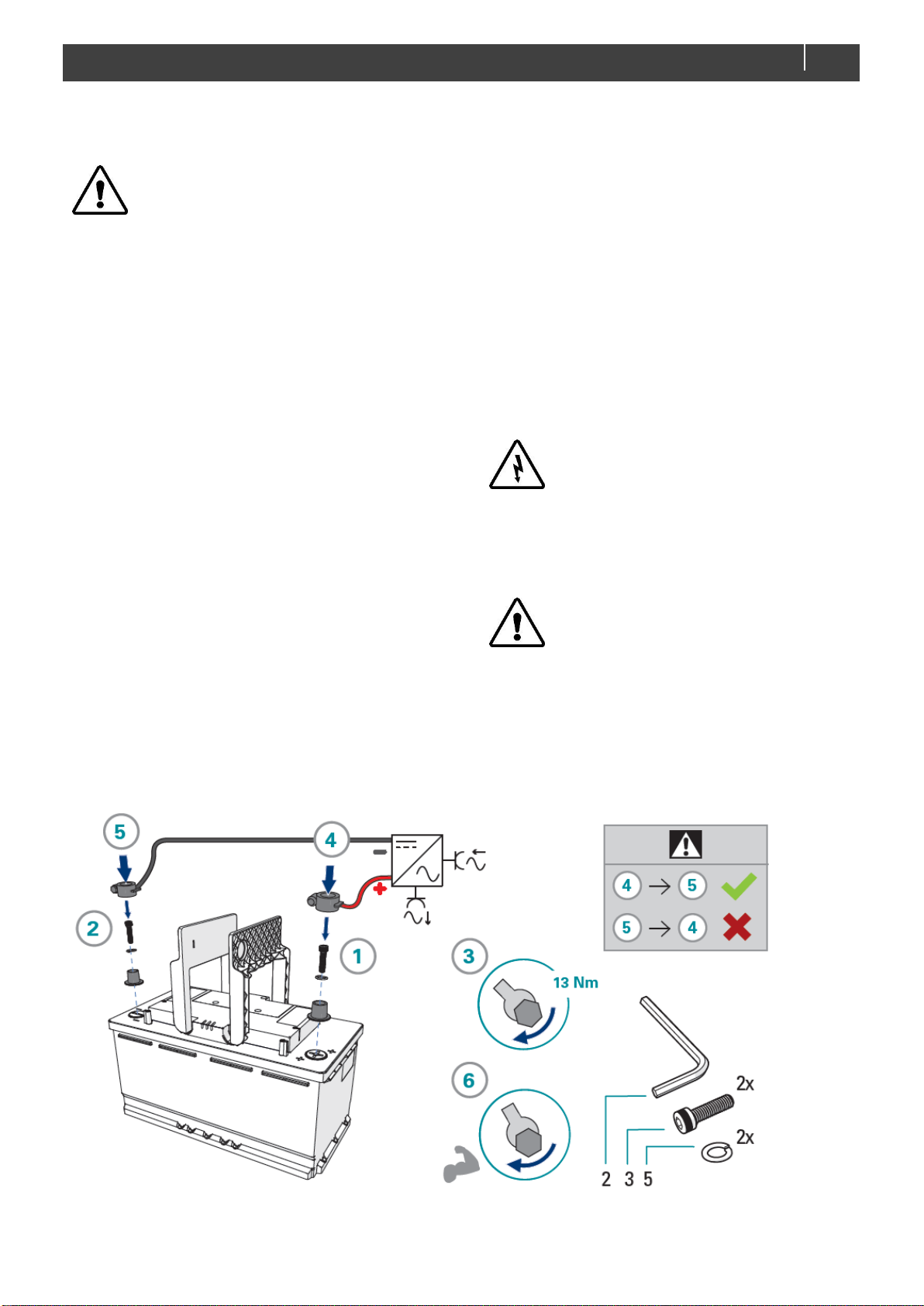 5

4

2

1

4 → 5

5 → 4

3

13 Nm

6

2x

2x

2 3 5