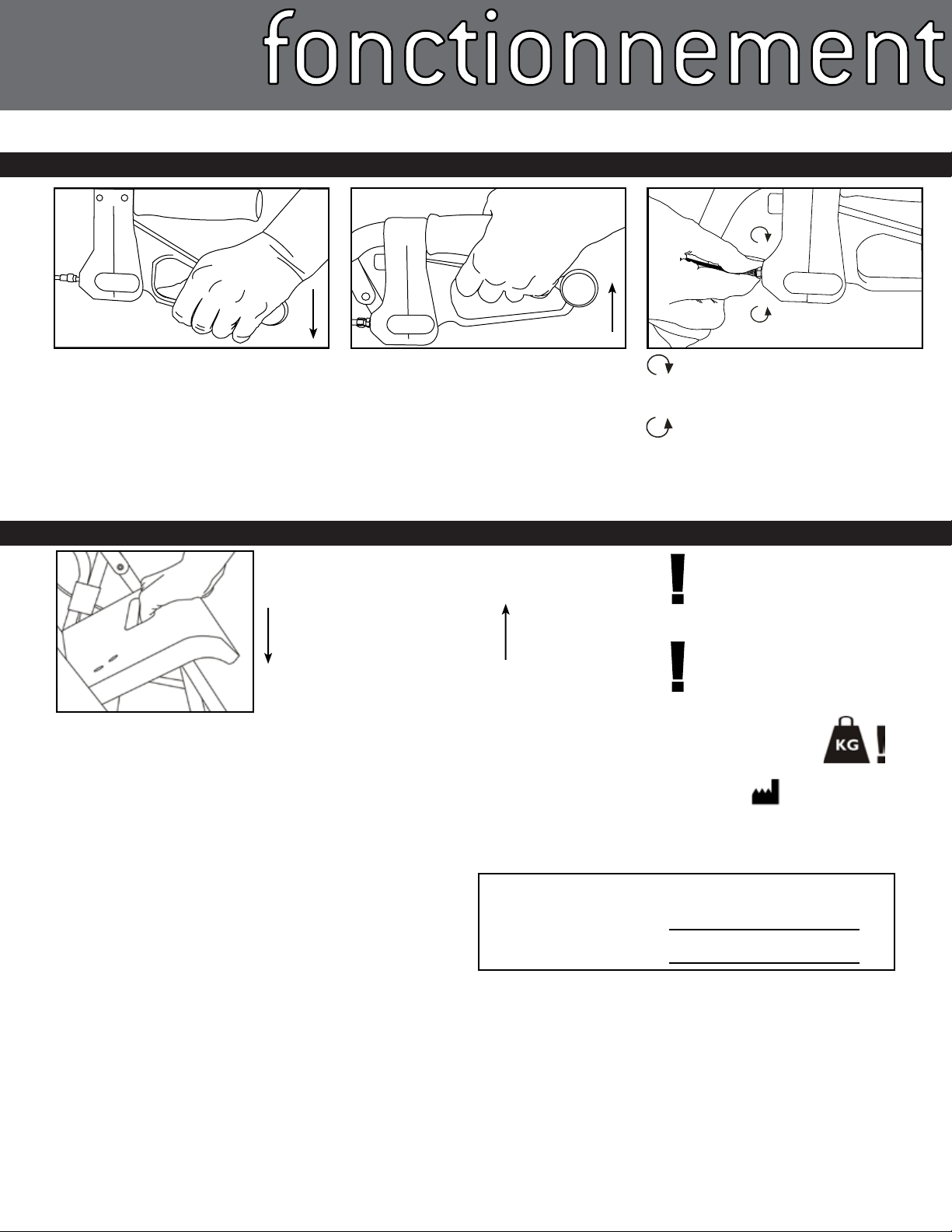 fonctionnement

KG