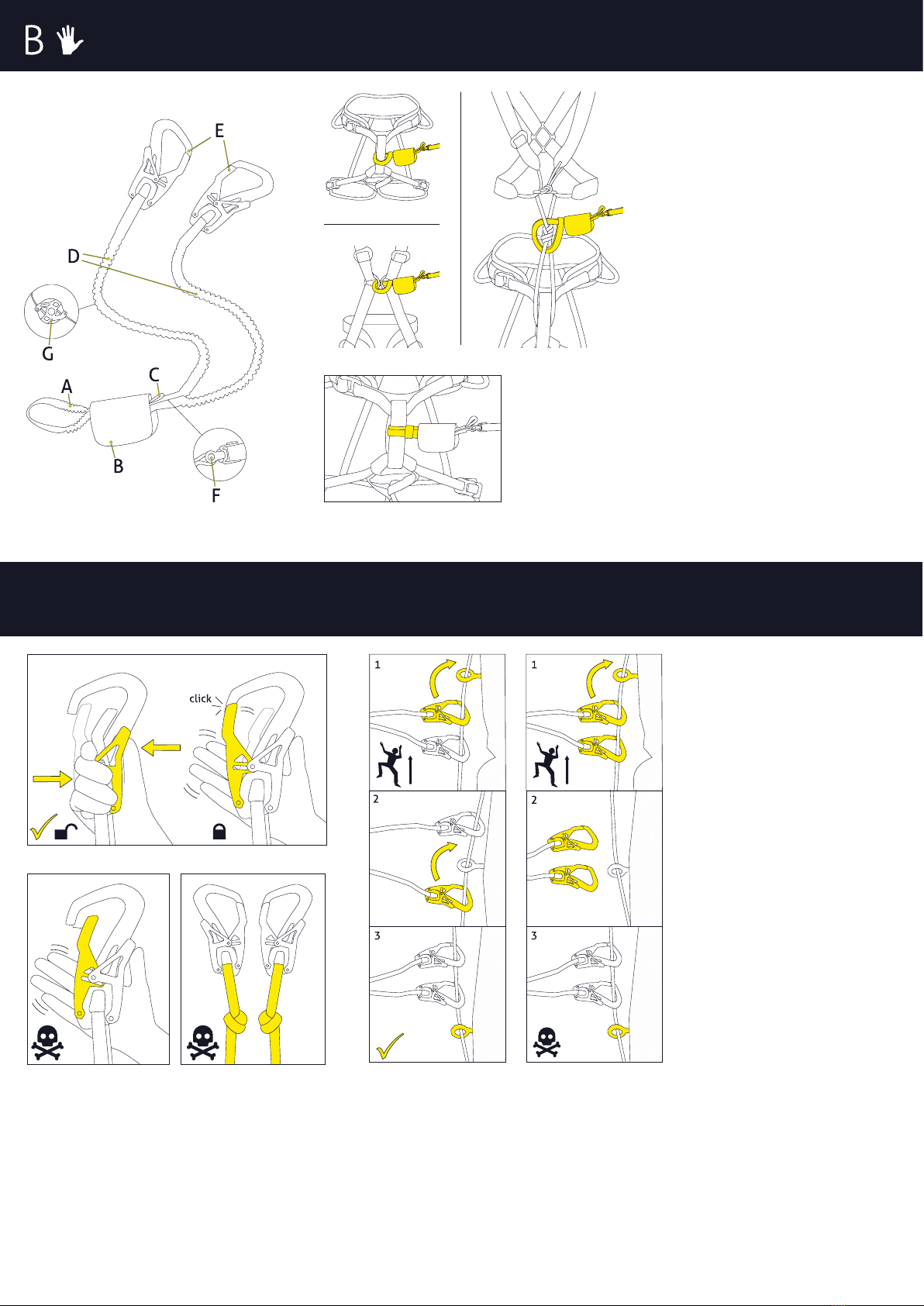 B

E

D

G

A

C

B

F

click

1

2

3

1

2

3