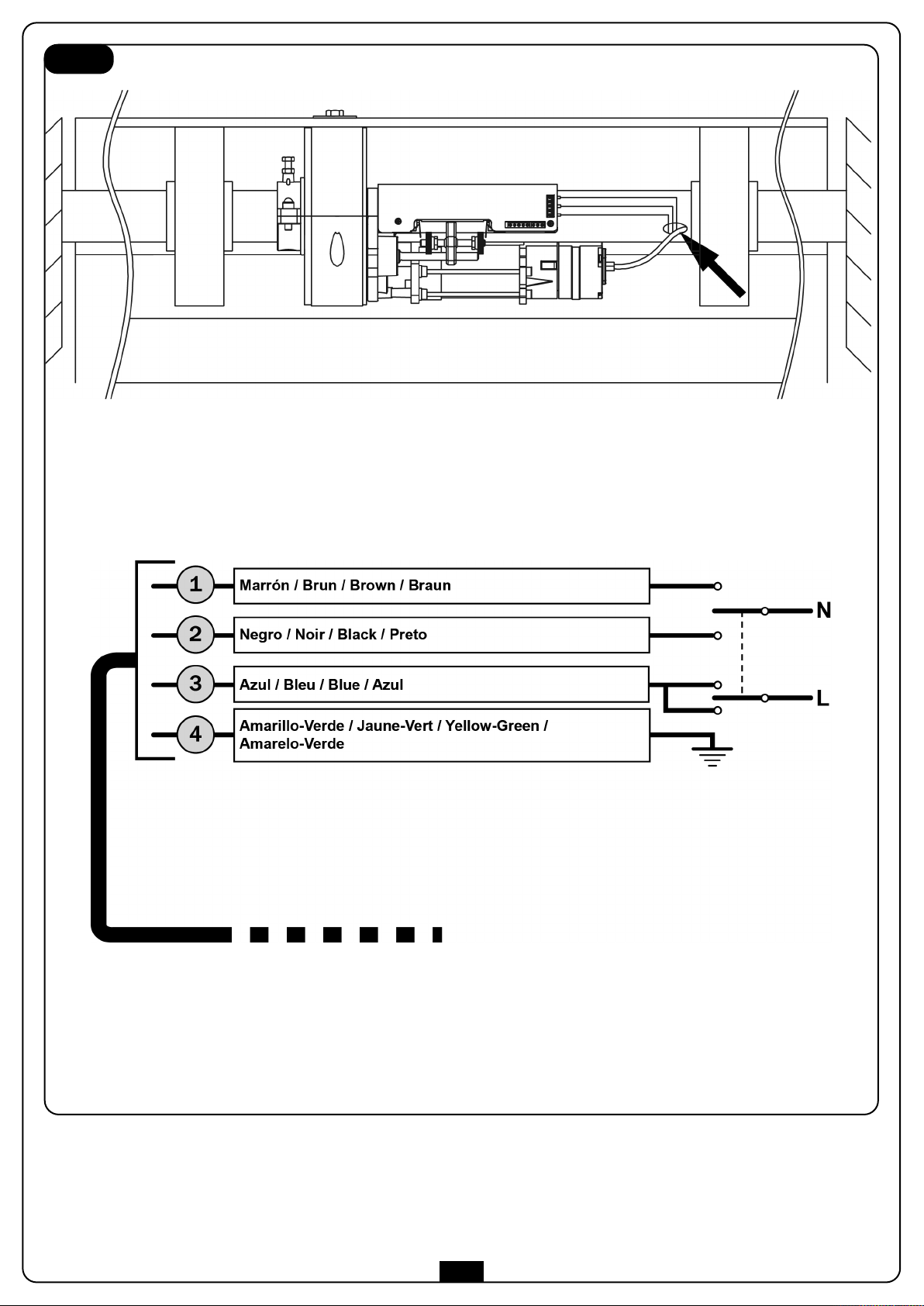 1 Marrón / Brun / Brown / Braun

2 Negro / Noir / Black / Preto

3 Azul / Bleu / Blue / Azul

4 Amarillo-Verde / Jaune-Vert / Yellow-Green / Amarelo-Verde

N

L