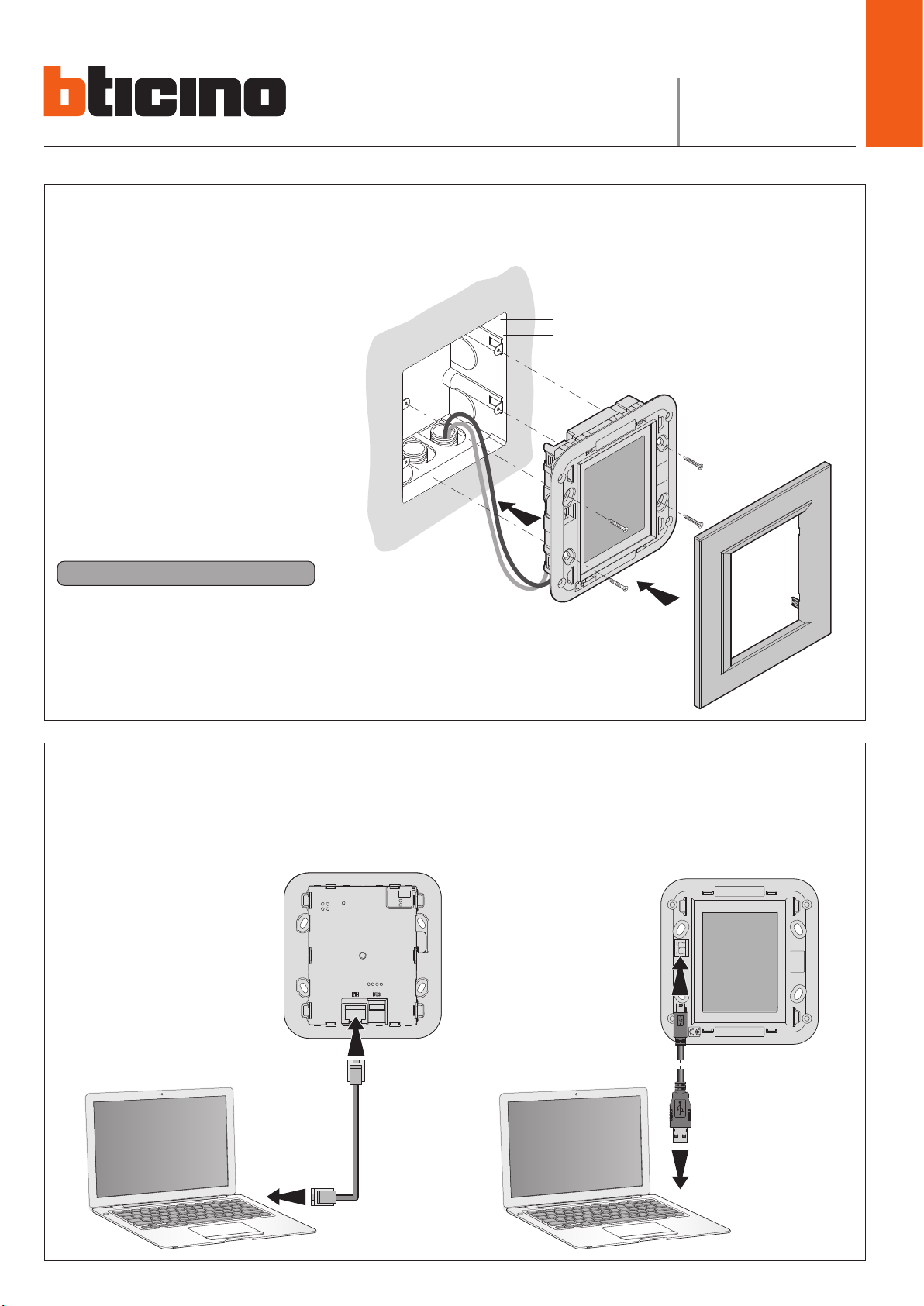 bticino