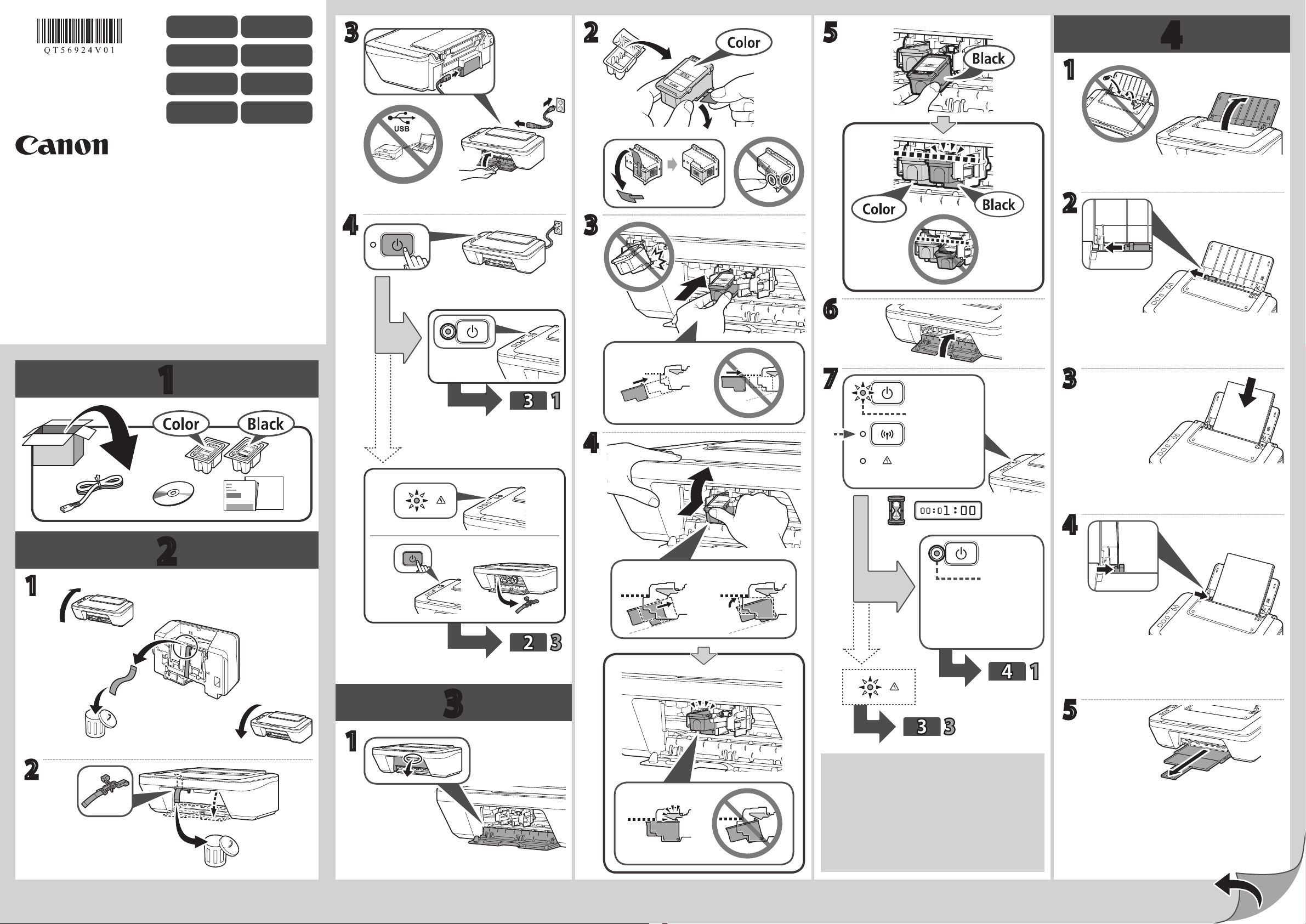 QT56924V01

Canon

1

Color

Black

2

1

2

3

USB

4

3 1

2 3

3

1

2

Color

3

4

5

Black

Color

Black

6

7

00:01:00

4 1

3 3

4

1

2

3

4

5