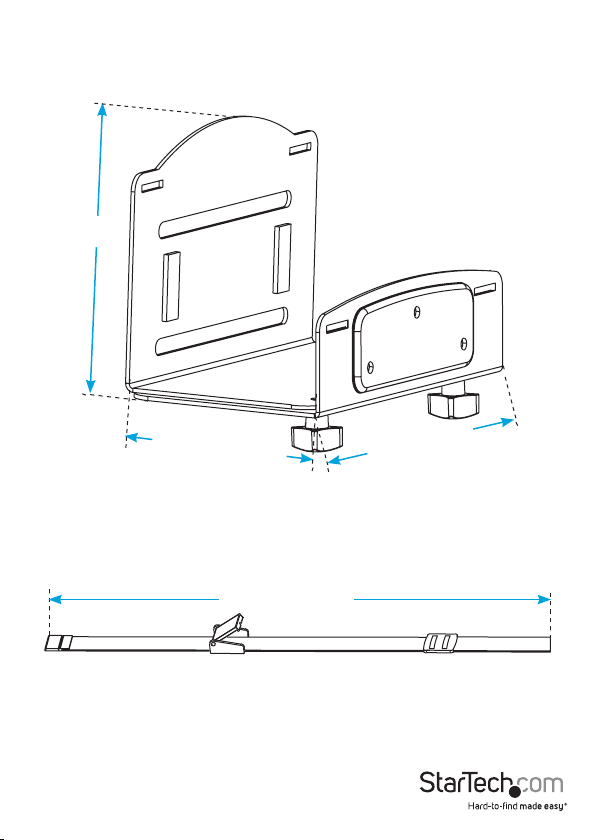 StarTech.com
Hard-to-find made easy®