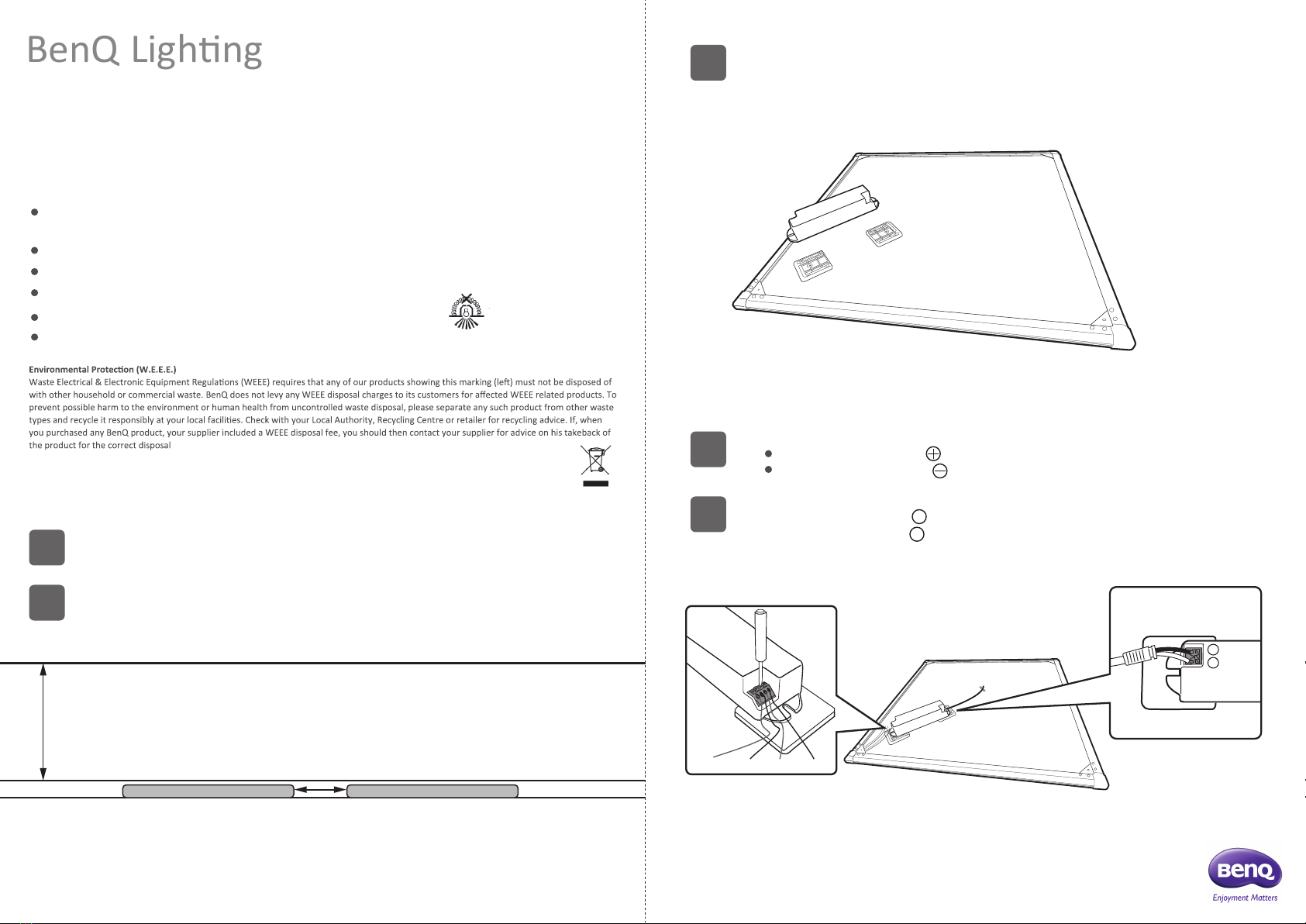 BenQ Lighting

Environmental Protection (W.E.E.E.)
Waste Electrical & Electronic Equipment Regulations (WEEE) requires that any of our products showing this marking (left) must not be disposed of with other household or commercial waste. BenQ does not levy any WEEE disposal charges to its customers for affected WEEE related products. To prevent possible harm to the environment or human health from uncontrolled waste disposal, please separate any such product from other waste types and recycle it responsibly at your local facilities. Check with your Local Authority, Recycling Centre or retailer for recycling advice. If, when you purchased any BenQ product, your supplier included a WEEE disposal fee, you should then contact your supplier for advice on his takeback of the product for the correct disposal

BenQ
Enjoyment Matters