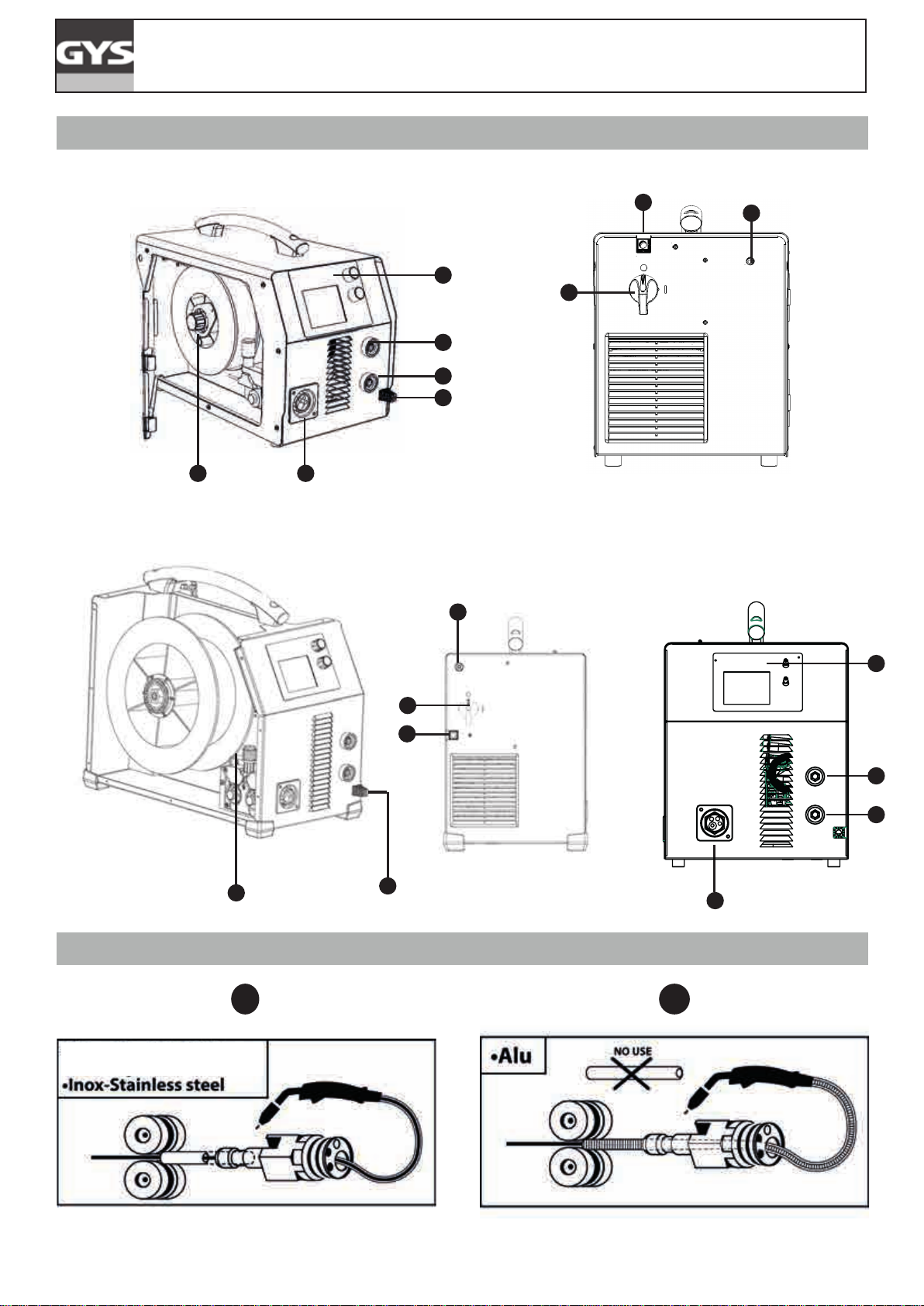 GYS

•Inox-Stainless steel

•Alu

NO USE