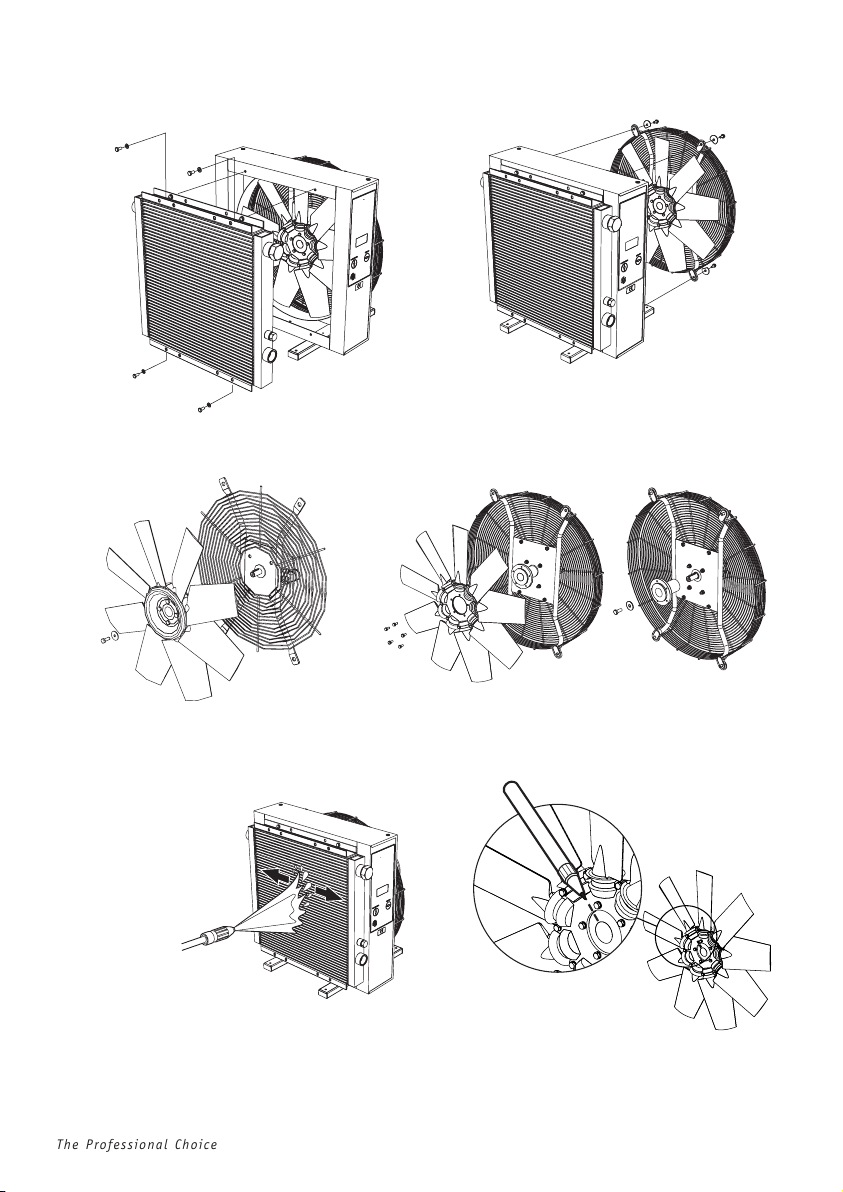 The Professional Choice