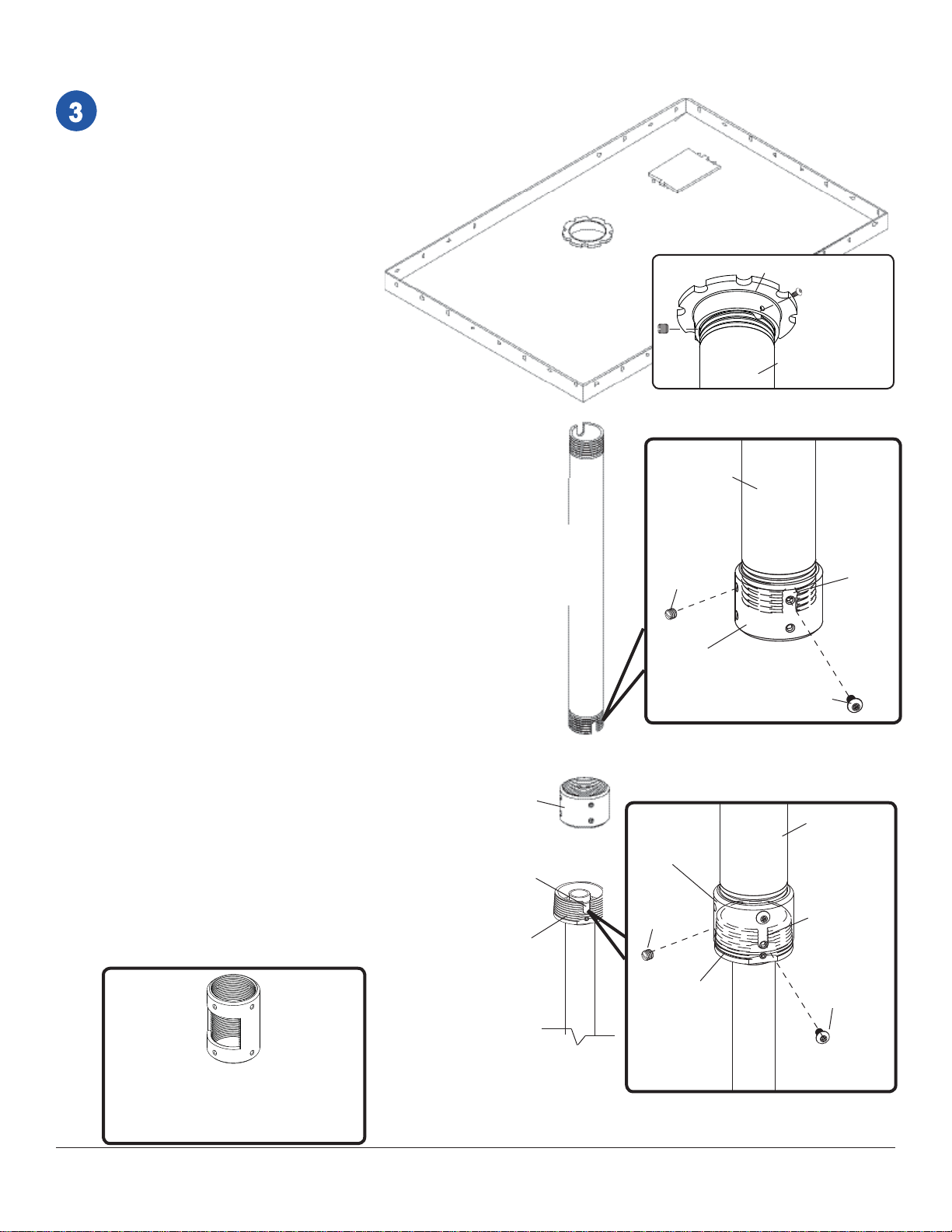 3