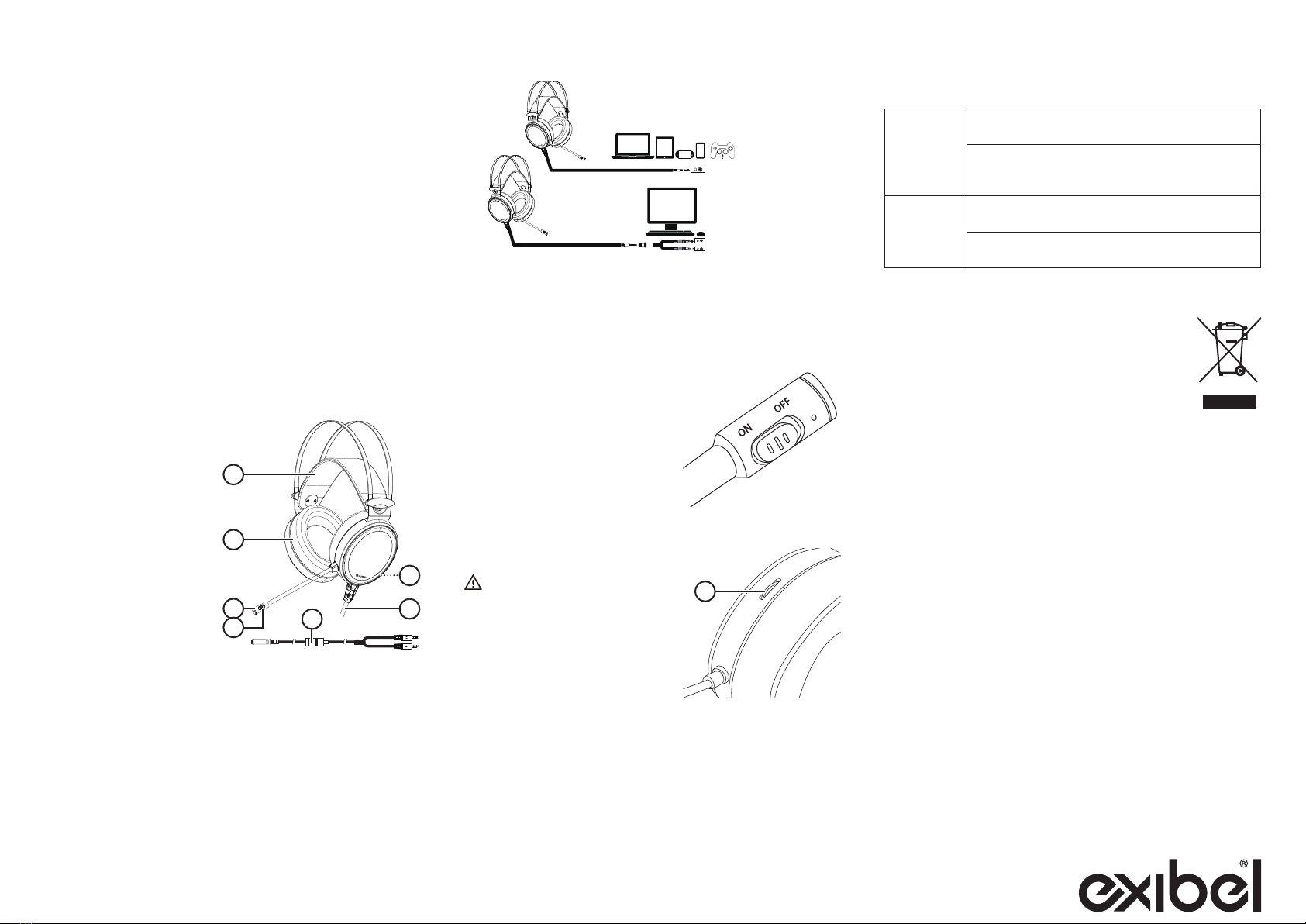 ON OFF

exibel®