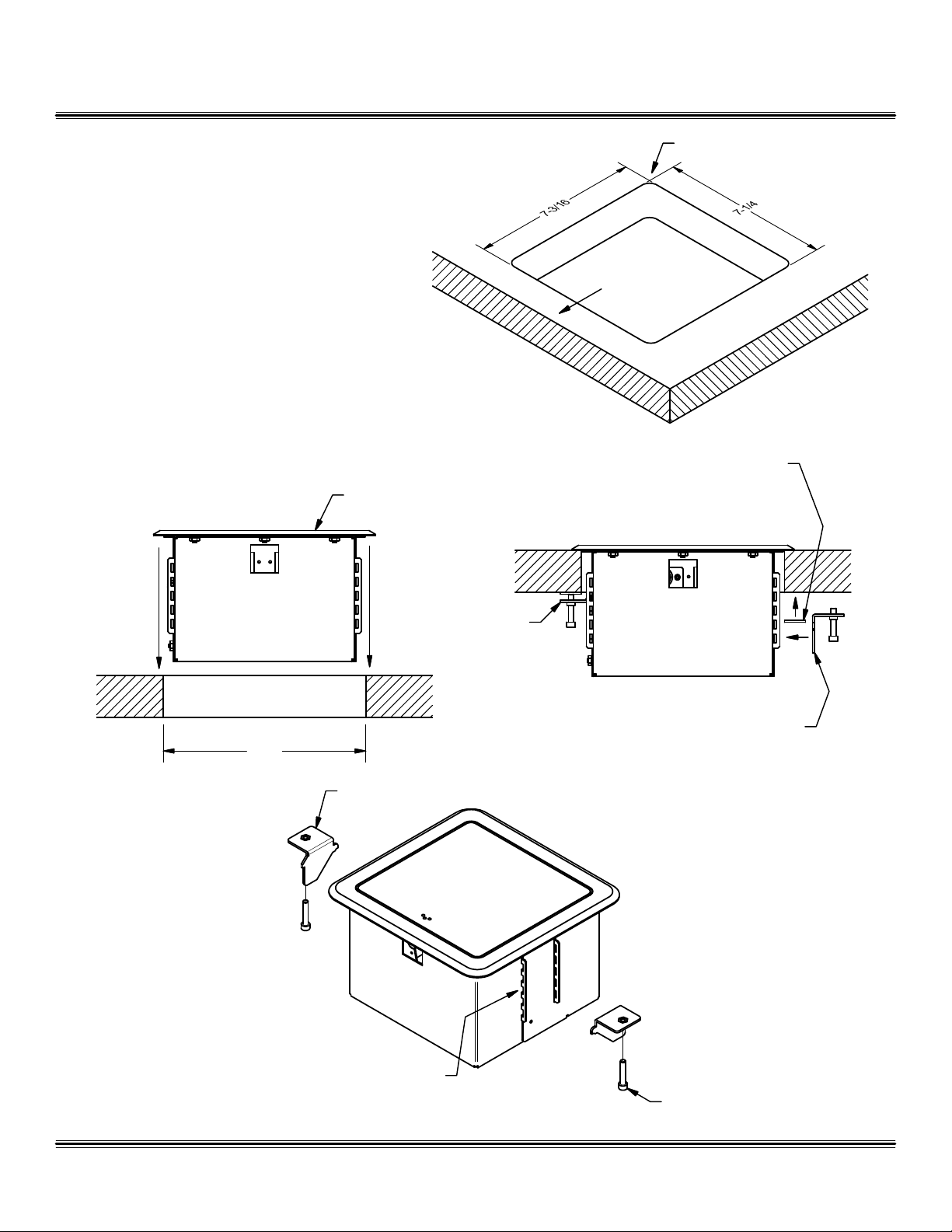 7-3/16

7-1/4