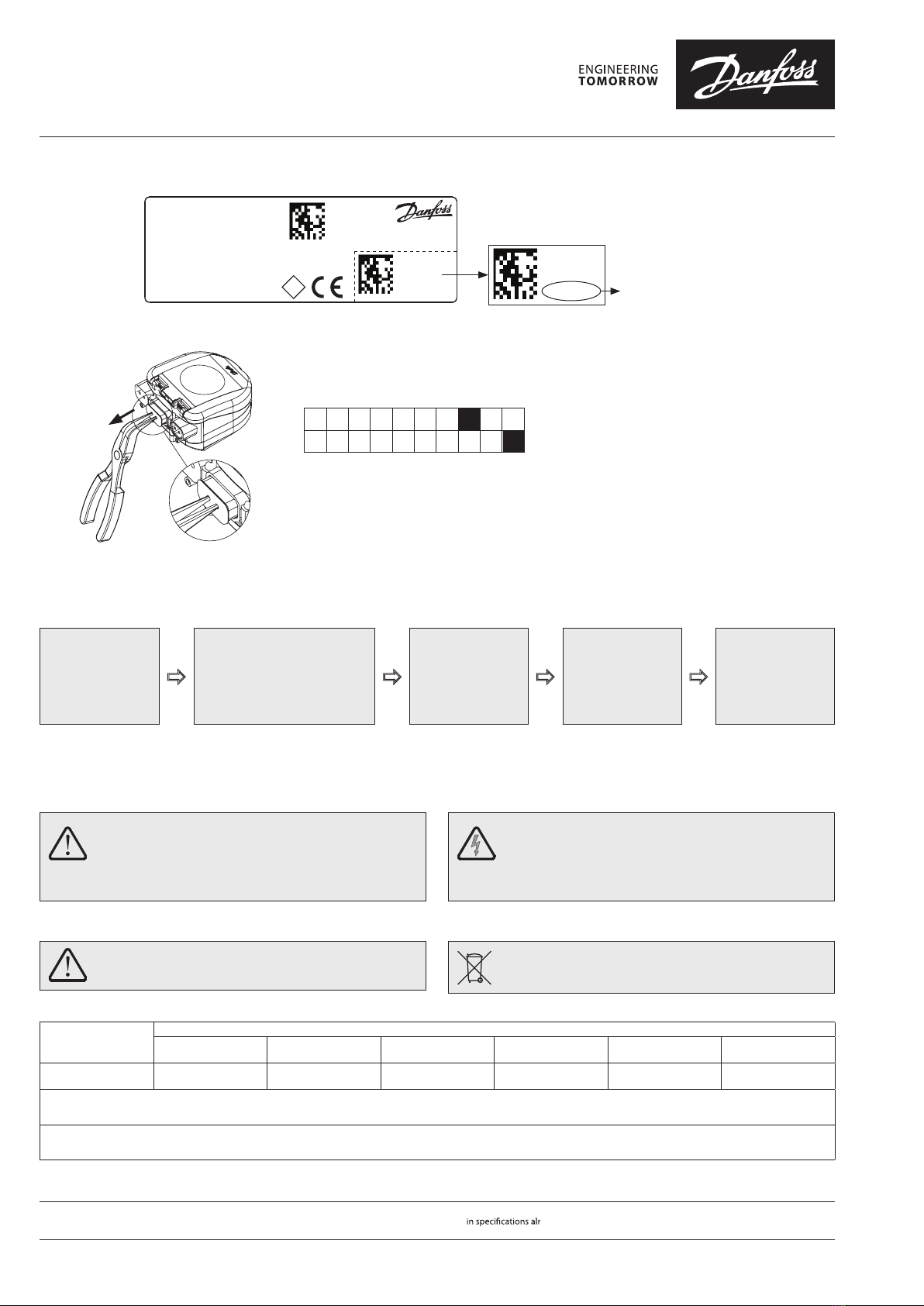 ENGINEERING
TOMORROW

Danfoss

Danfoss

CE

in specifications alr