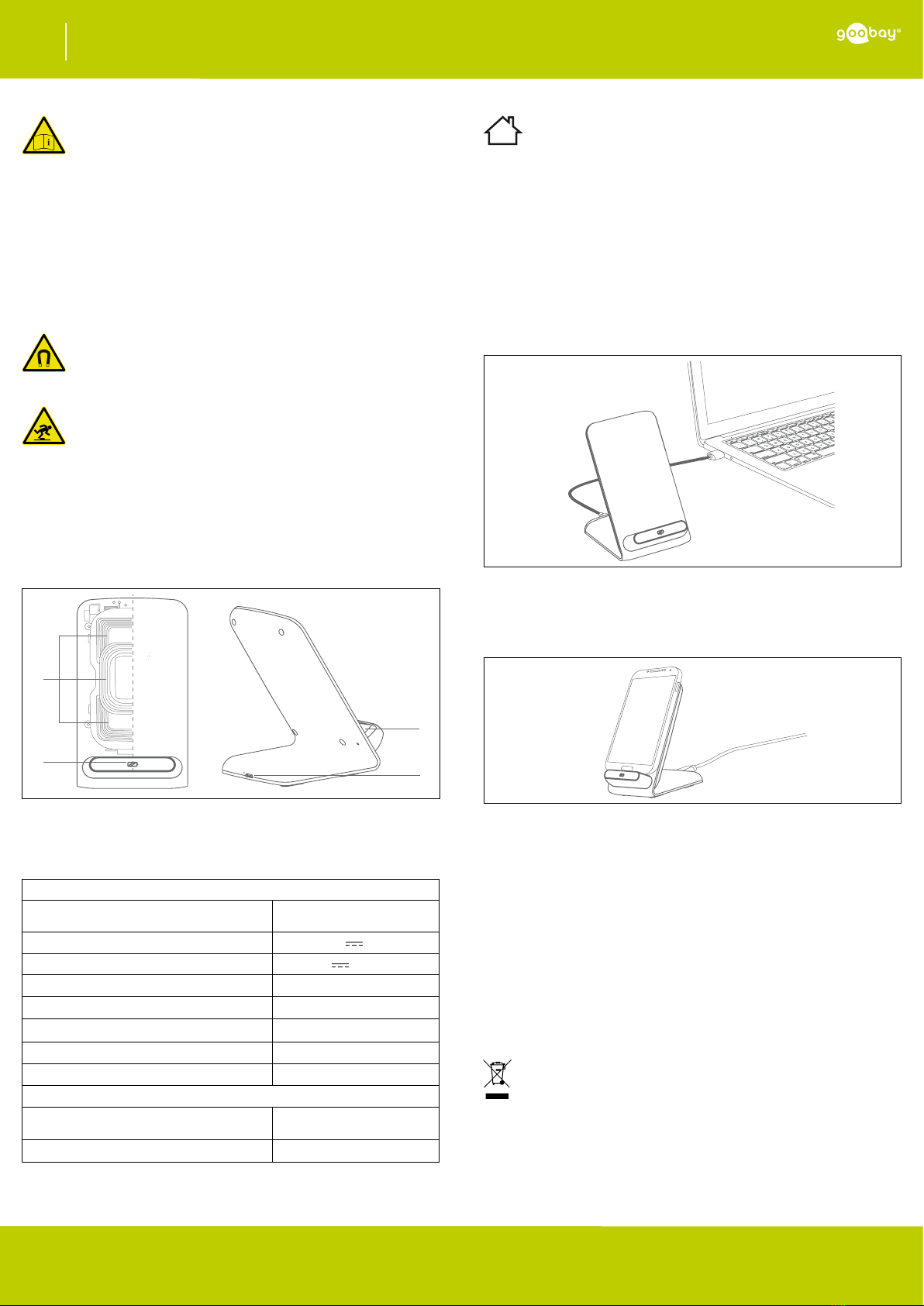 goobay®